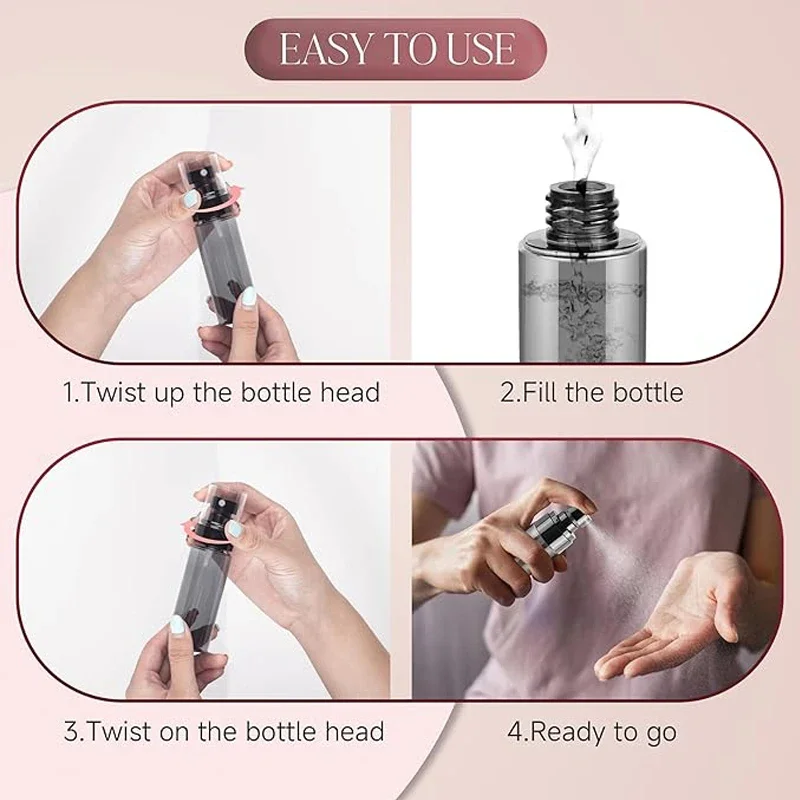 EASY TO USE

1.Twist up the bottle head

2.Fill the bottle

3.Twist on the bottle head

4.Ready to go