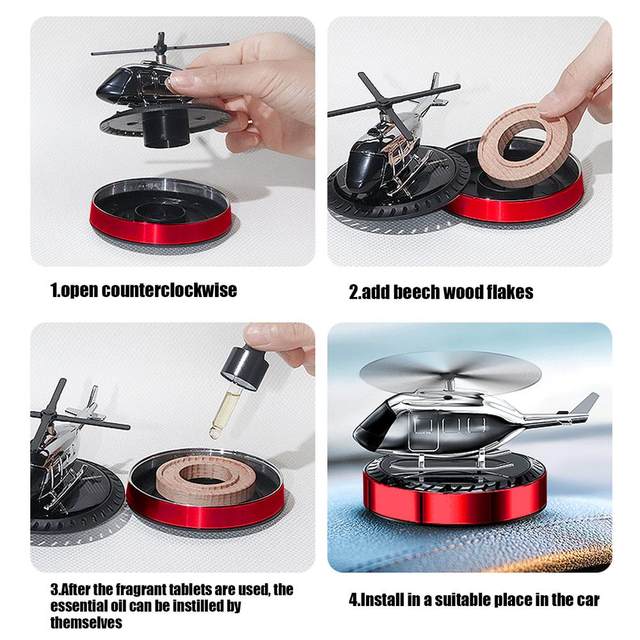 1.open counterclockwise

2.add beech wood flakes

3.After the fragrant tablets are used, the essential oil can be instilled by themselves

4.Install in a suitable place in the car