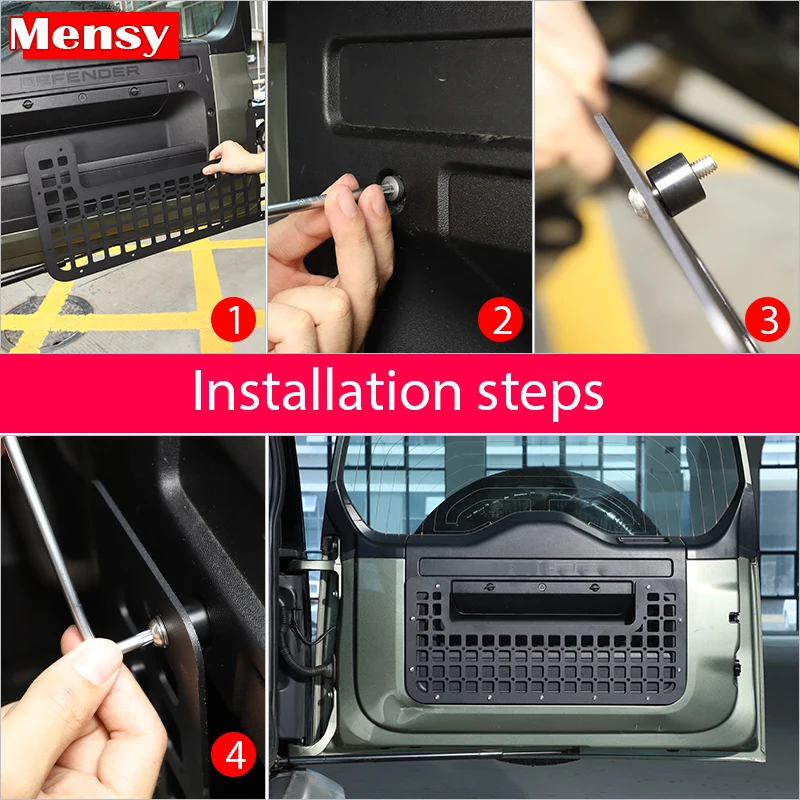 Mensy

DEFENDER

1

2

3

Installation steps

4