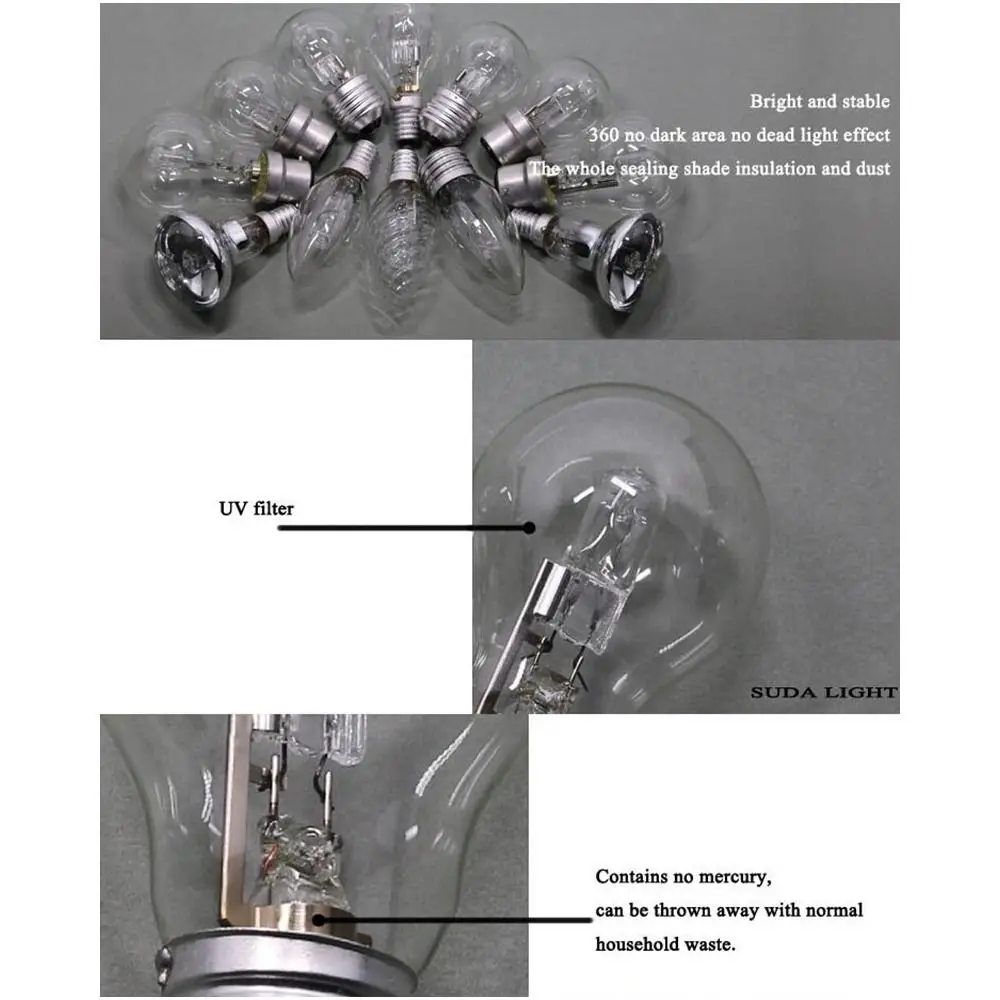 Bright and stable
360 no dark area no dead light effect
The whole sealing shade insulation and dust

UV filter

SUDA LIGHT

Contains no mercury,
can be thrown away with normal
household waste.