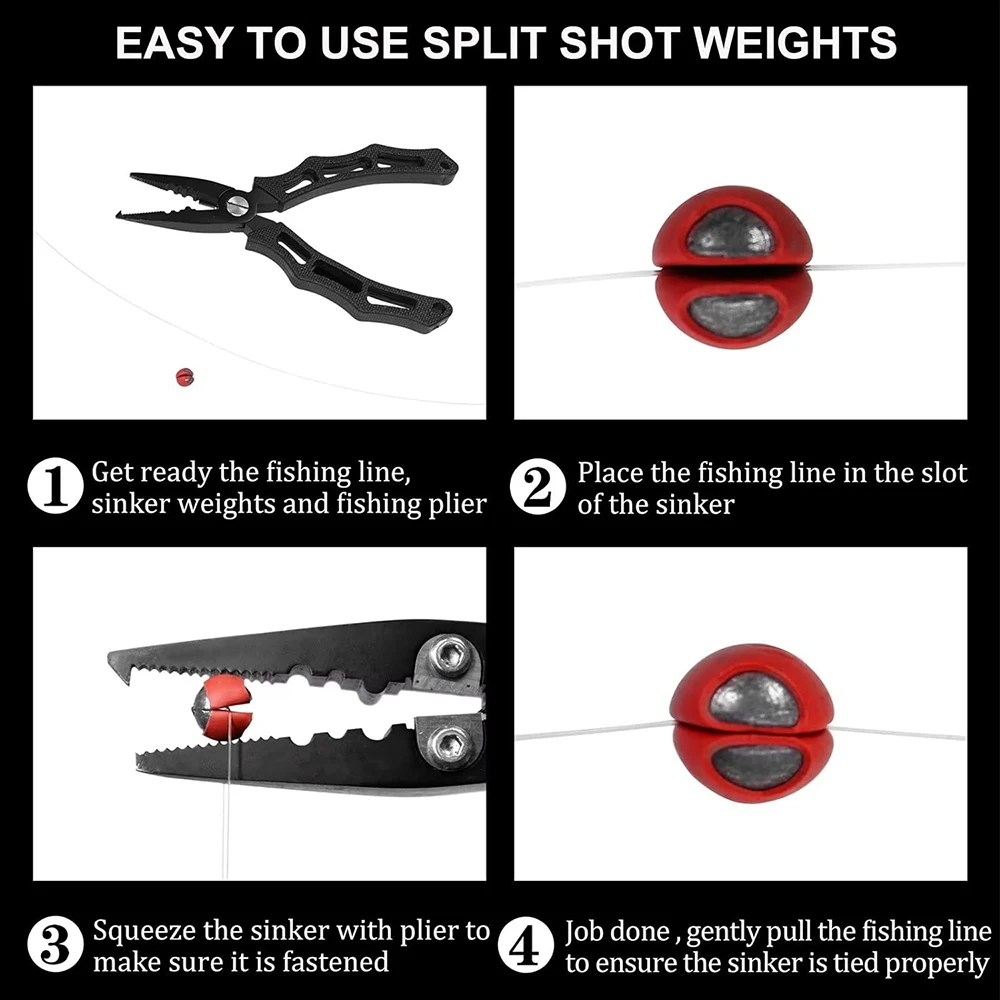 EASY TO USE SPLIT SHOT WEIGHTS

1 Get ready the fishing line, sinker weights and fishing plier

2 Place the fishing line in the slot of the sinker

3 Squeeze the sinker with plier to make sure it is fastened

4 Job done , gently pull the fishing line to ensure the sinker is tied properly