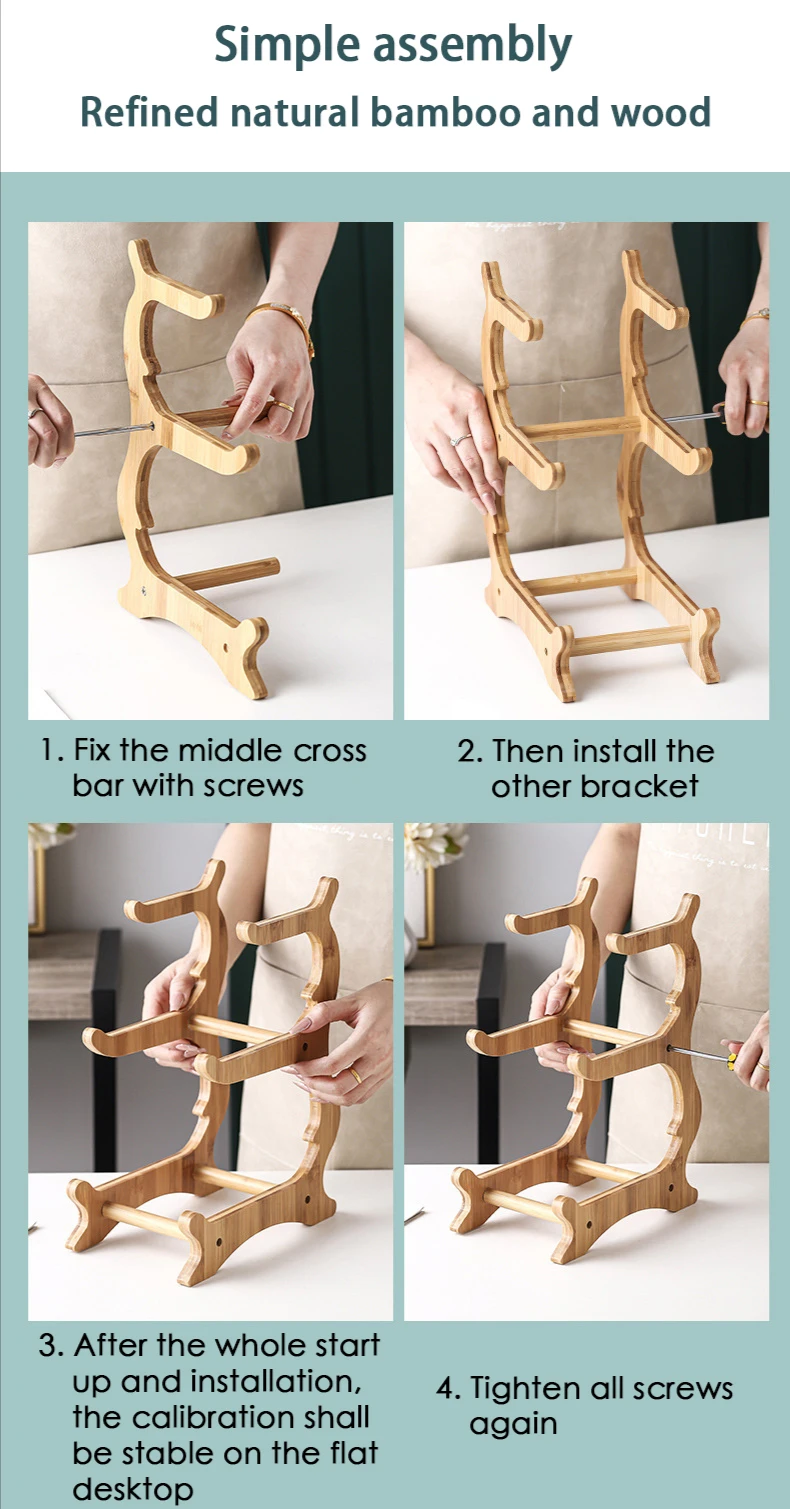 Simple assembly
Refined natural bamboo and wood

1. Fix the middle cross bar with screws

2. Then install the other bracket

3. After the whole start up and installation, the calibration shall be stable on the flat desktop

4. Tighten all screws again