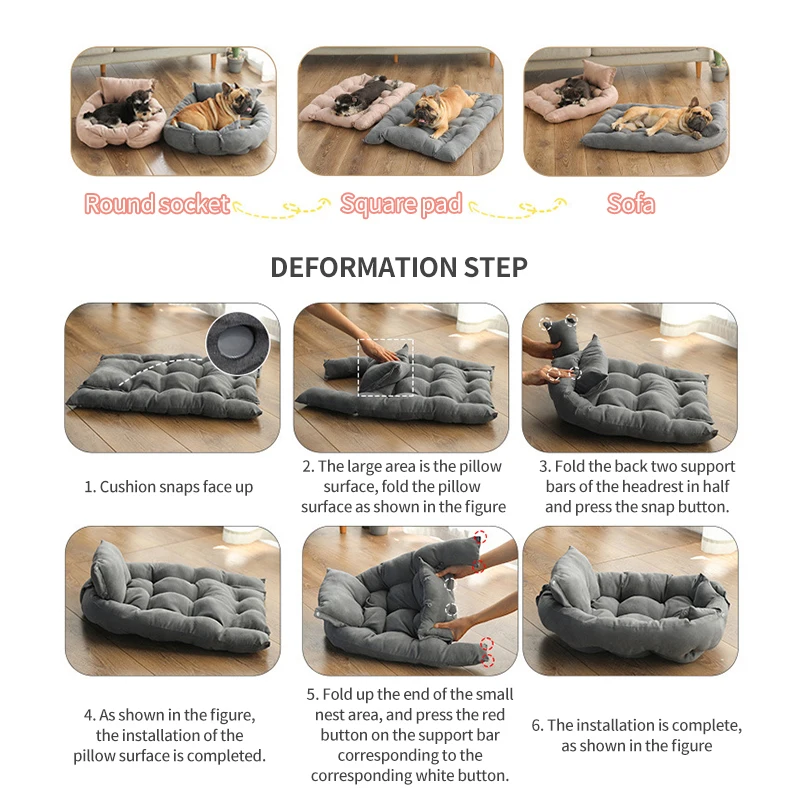 Round socket Square pad Sofa

DEFORMATION STEP

1. Cushion snaps face up

2. The large area is the pillow surface, fold the pillow surface as shown in the figure

3. Fold the back two support bars of the headrest in half and press the snap button.

4. As shown in the figure, the installation of the pillow surface is completed.

5. Fold up the end of the small nest area, and press the red button on the support bar corresponding to the corresponding white button.

6. The installation is complete, as shown in the figure