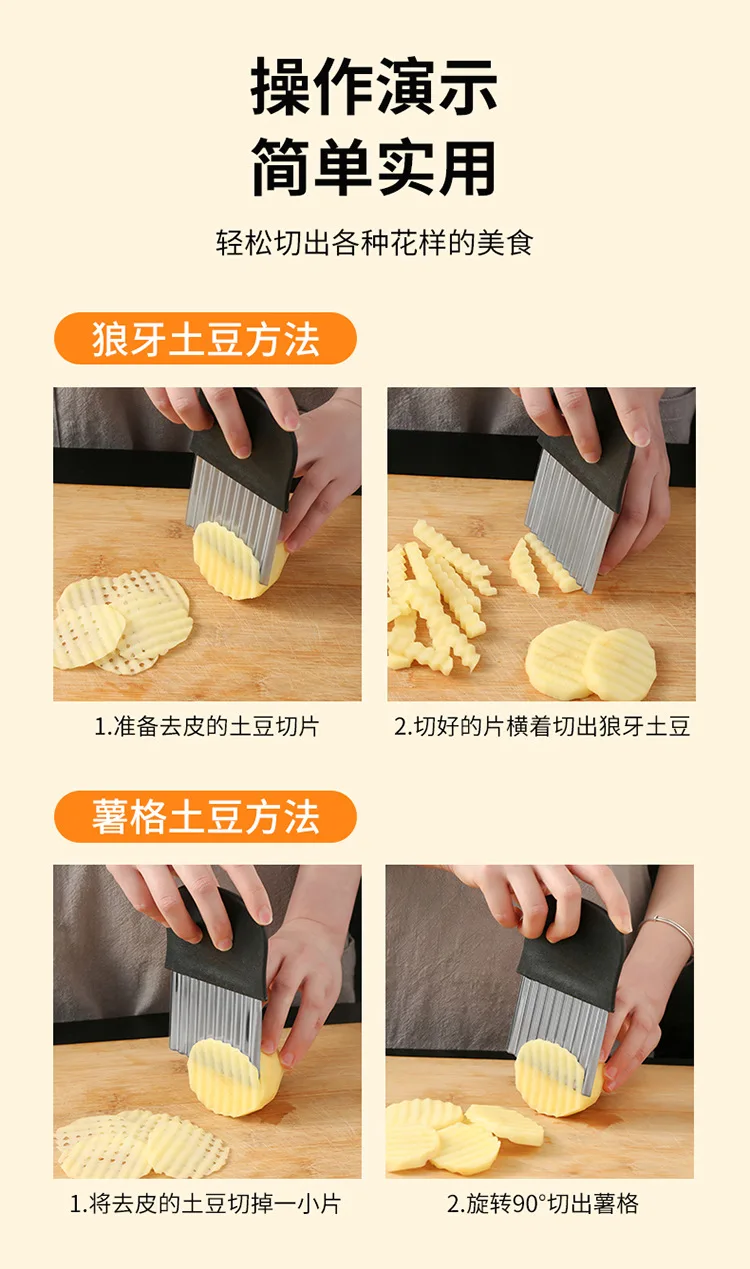 操作演示
简单实用

轻松切出各种花样的美食

狼牙土豆方法

1.准备去皮的土豆切片

2.切好的片横着切出狼牙土豆

薯格土豆方法

1.将去皮的土豆切掉一小片

2.旋转90°切出薯格