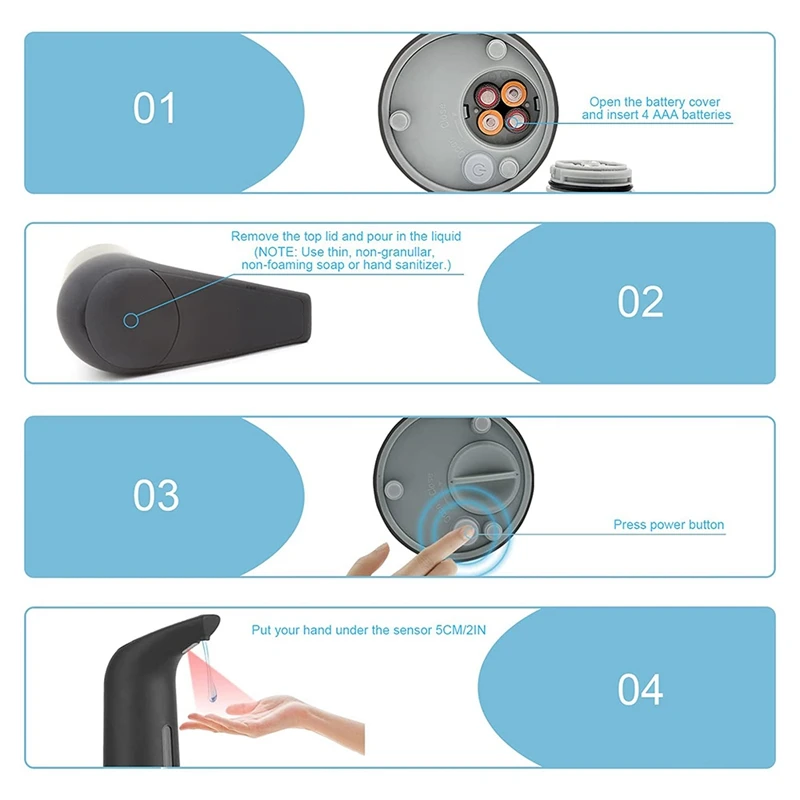 01

Open the battery cover and insert 4 AAA batteries

Remove the top lid and pour in the liquid (NOTE: Use thin, non-granullar, non-foaming soap or hand sanitizer.)

02

03

Press power button

Put your hand under the sensor 5CM/2IN

04