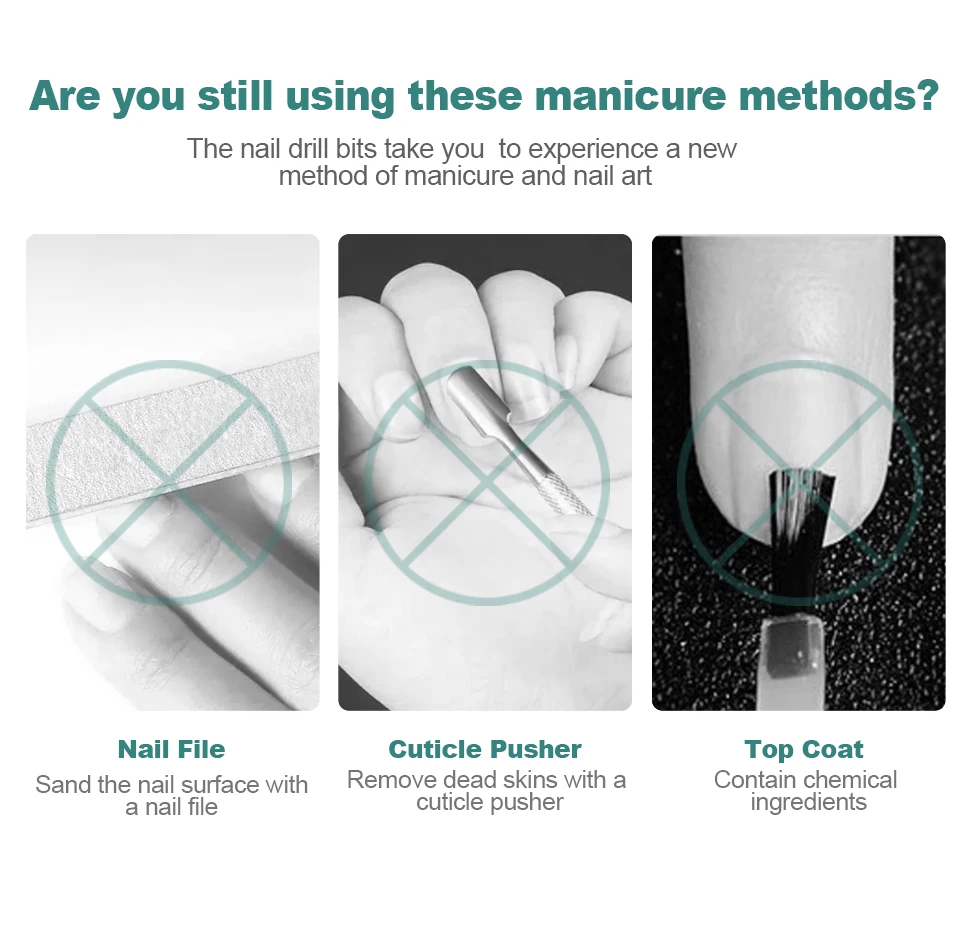 Are you still using these manicure methods?

The nail drill bits take you  to experience a new method of manicure and nail art

Nail File
Sand the nail surface with a nail file

Cuticle Pusher
Remove dead skins with a cuticle pusher

Top Coat
Contain chemical ingredients