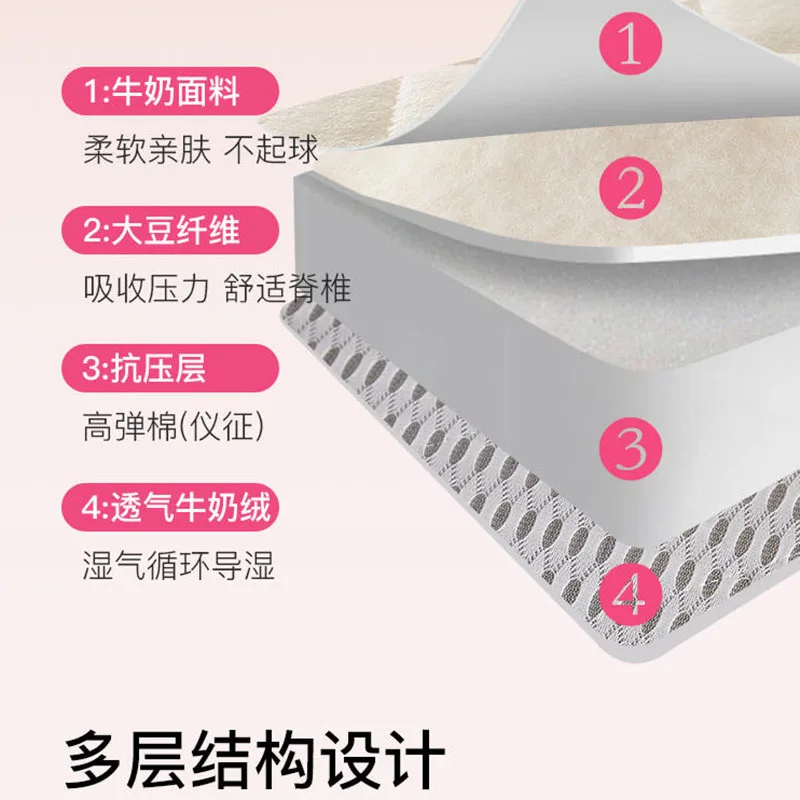 1:牛奶面料

柔软亲肤 不起球

2:大豆纤维

吸收压力 舒适脊椎

3:抗压层

高弹棉(仪征)

4:透气牛奶绒

湿气循环导湿

1

2

3

4

多层结构设计