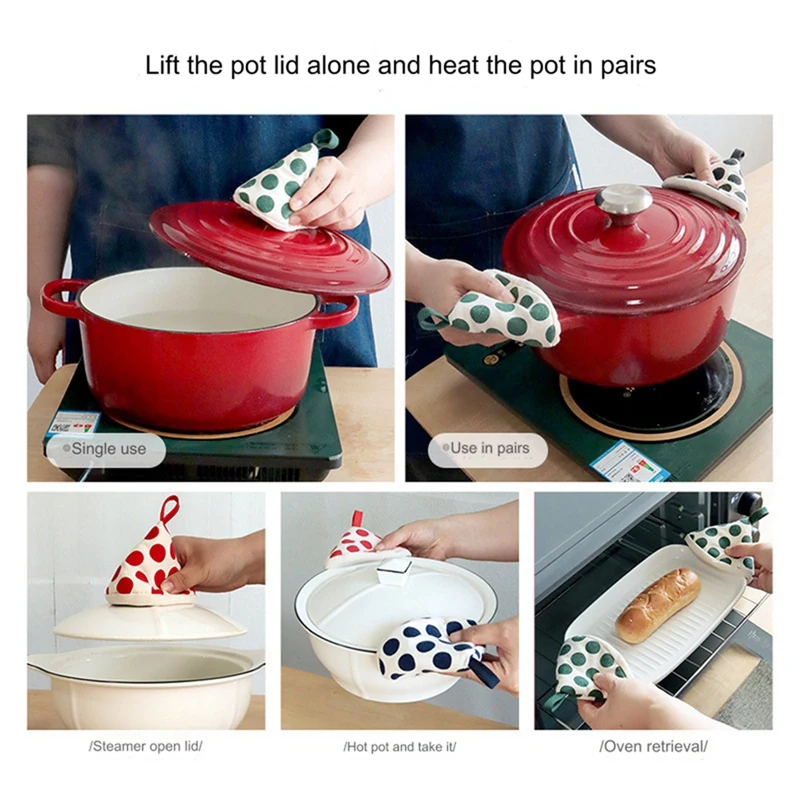 Lift the pot lid alone and heat the pot in pairs

Single use

Use in pairs

/Steamer open lid/

/Hot pot and take it/

/Oven retrieval/