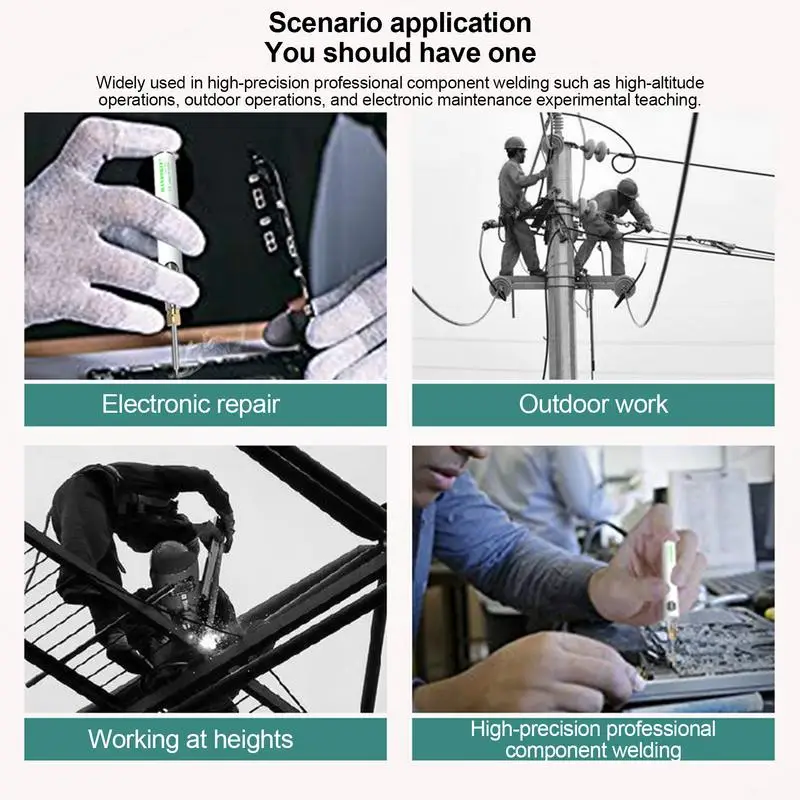 Scenario application
You should have one

Widely used in high-precision professional component welding such as high-altitude operations, outdoor operations, and electronic maintenance experimental teaching.

Electronic repair

Outdoor work

Working at heights

High-precision professional component welding