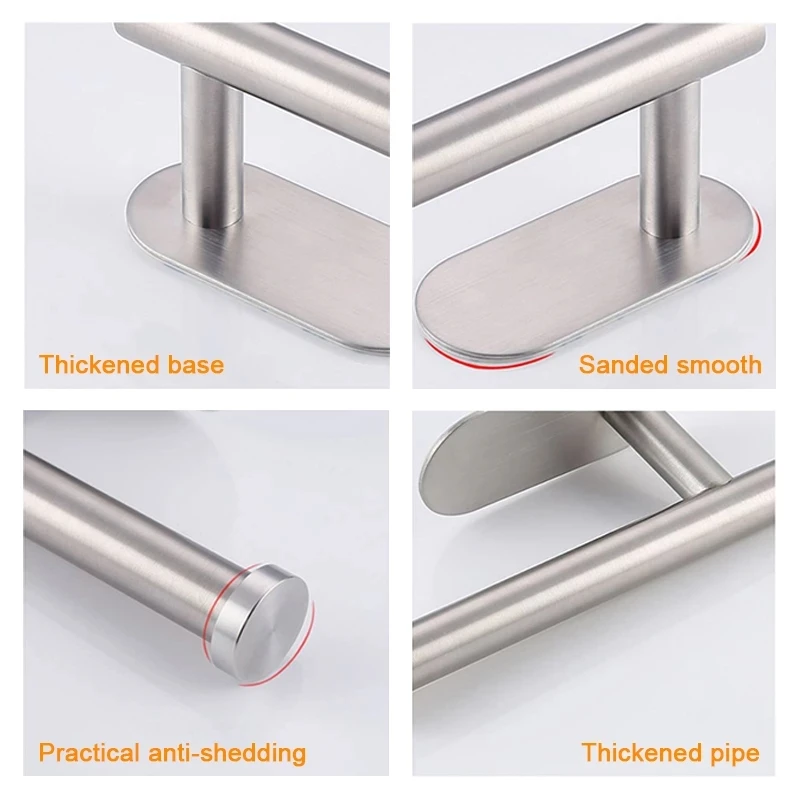 Thickened base

Sanded smooth

Practical anti-shedding

Thickened pipe