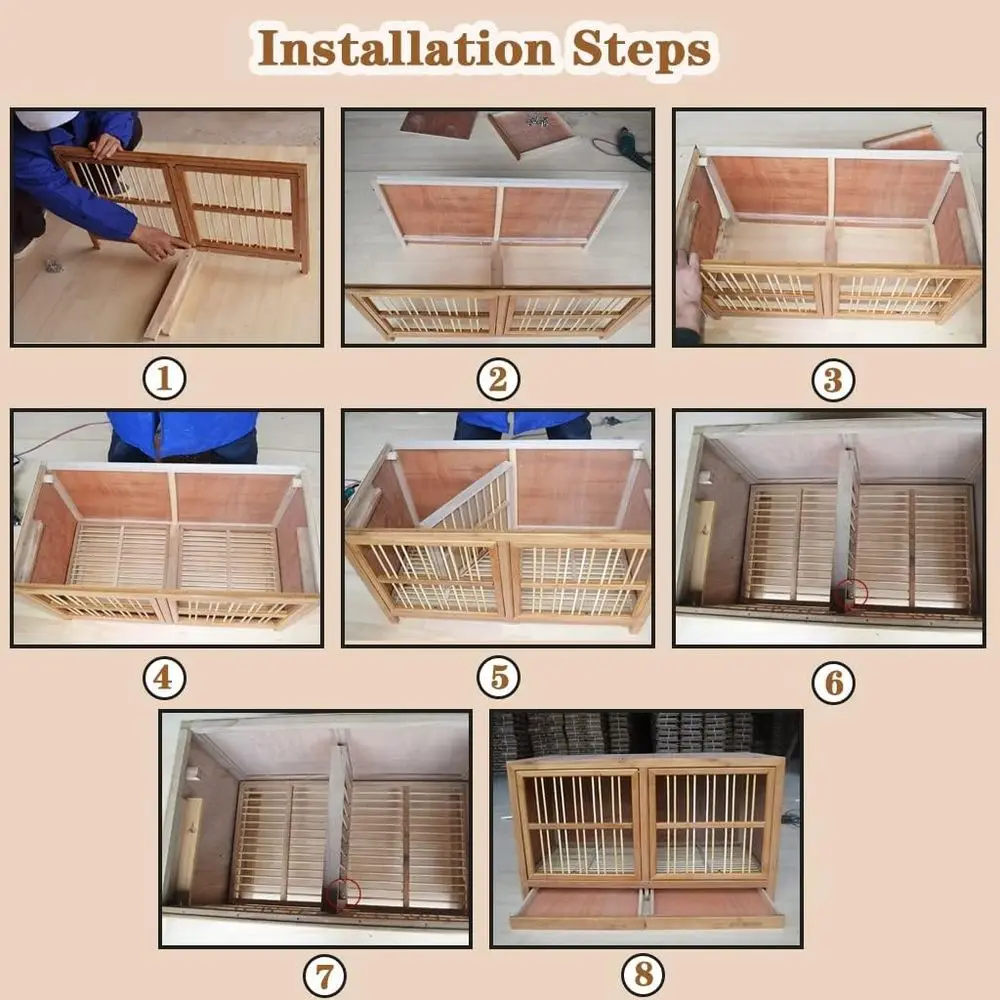 Installation Steps

①

②

③

④

⑤

⑥

⑦

⑧