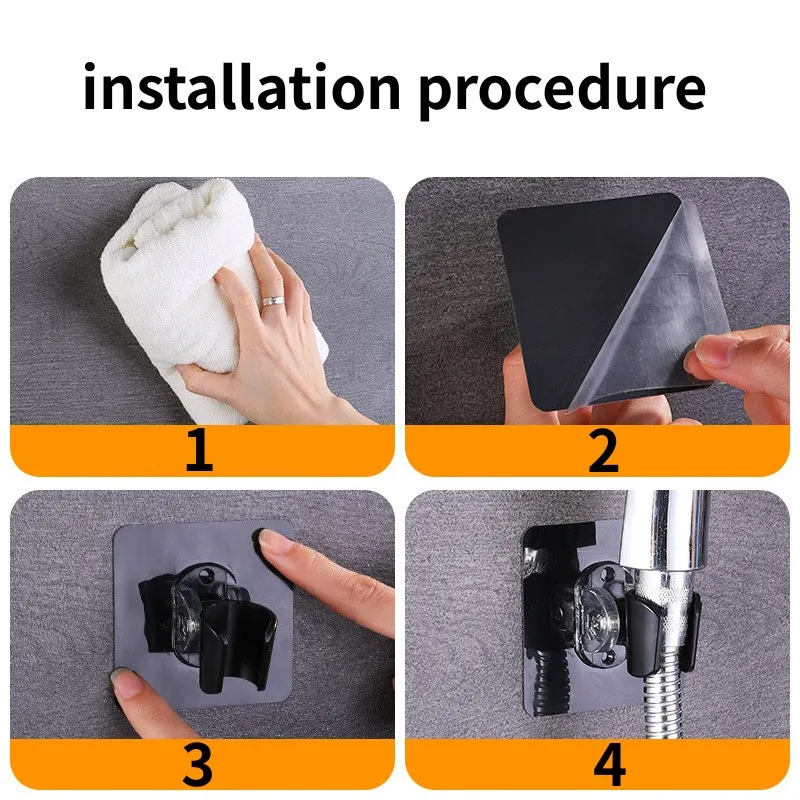 installation procedure

1

2

3

4