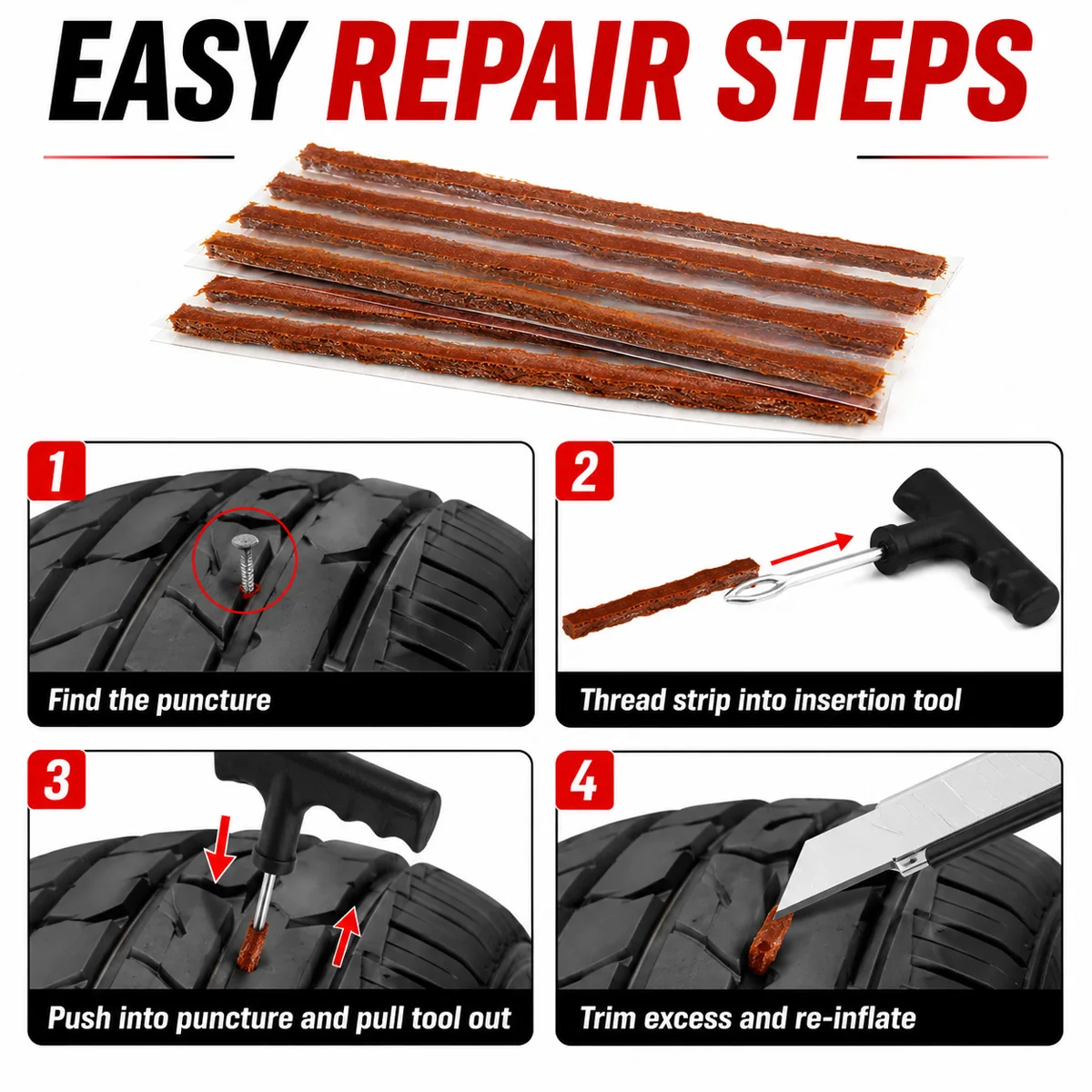 EASY REPAIR STEPS

1
Find the puncture

2
Thread strip into insertion tool

3
Push into puncture and pull tool out

4
Trim excess and re-inflate