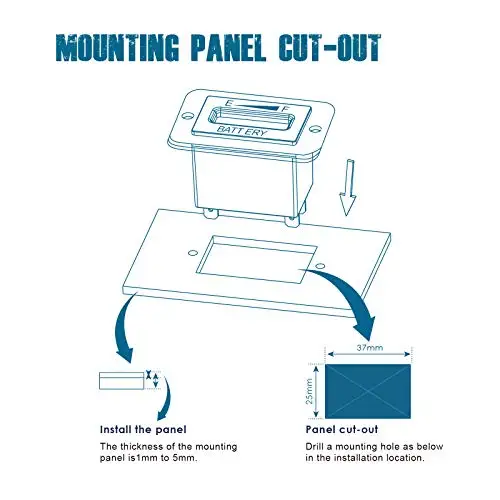 MOUNTING PANEL CUT-OUT

E F

BATTERY

37mm

25mm

Install the panel

The thickness of the mounting panel is1mm to 5mm.

Panel cut-out

Drill a mounting hole as below in the installation location.