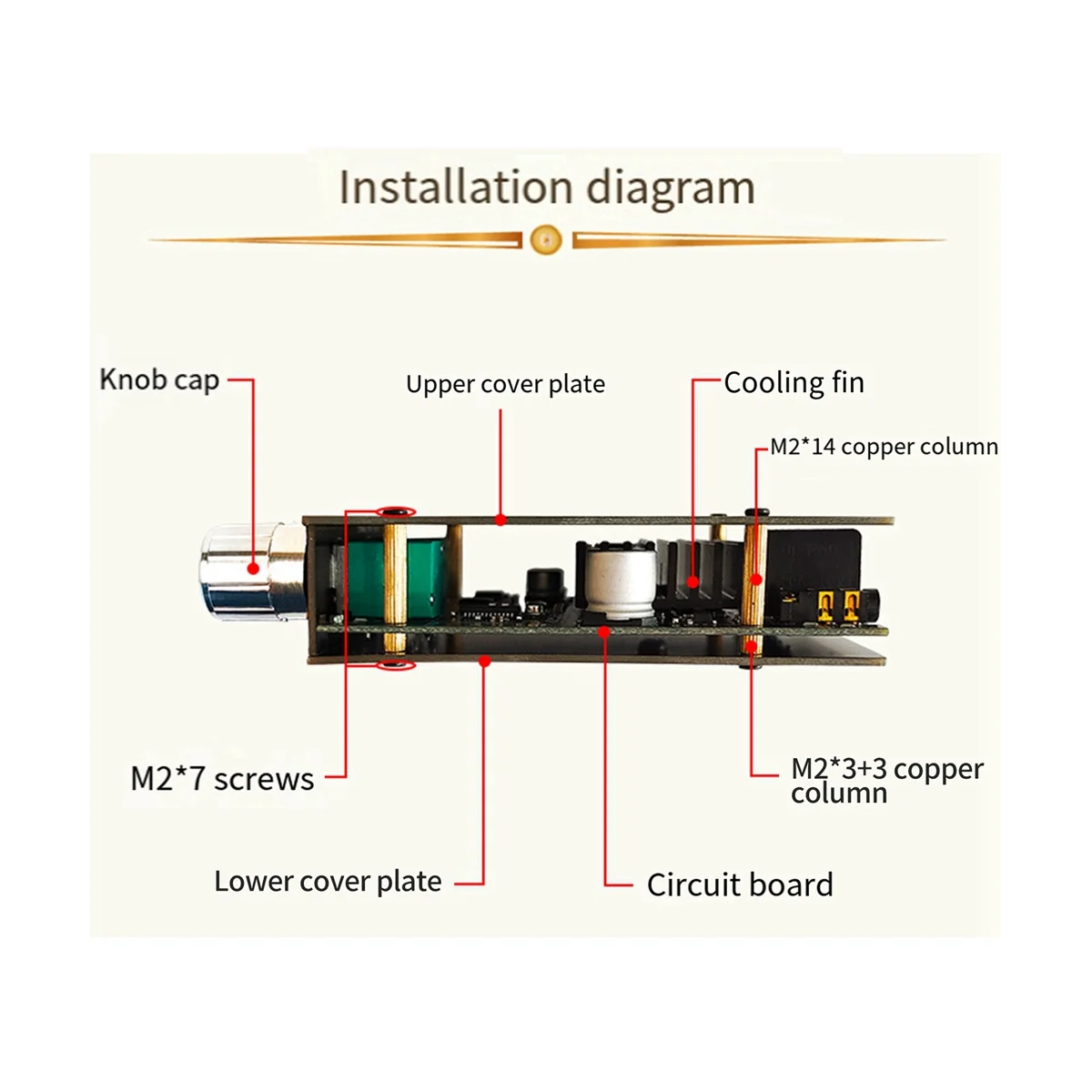 Installation diagram

Knob cap

Upper cover plate

Cooling fin

M2*14 copper column

M2*7 screws

M2*3+3 copper column

Lower cover plate

Circuit board