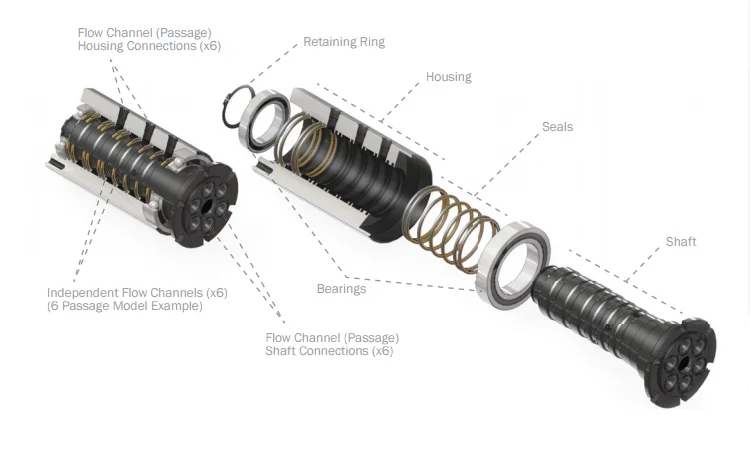 Flow Channel (Passage)
Housing Connections (x6)

Retaining Ring

Housing

Seals

Shaft

Independent Flow Channels (x6)
(6 Passage Model Example)

Bearings

Flow Channel (Passage)
Shaft Connections (x6)