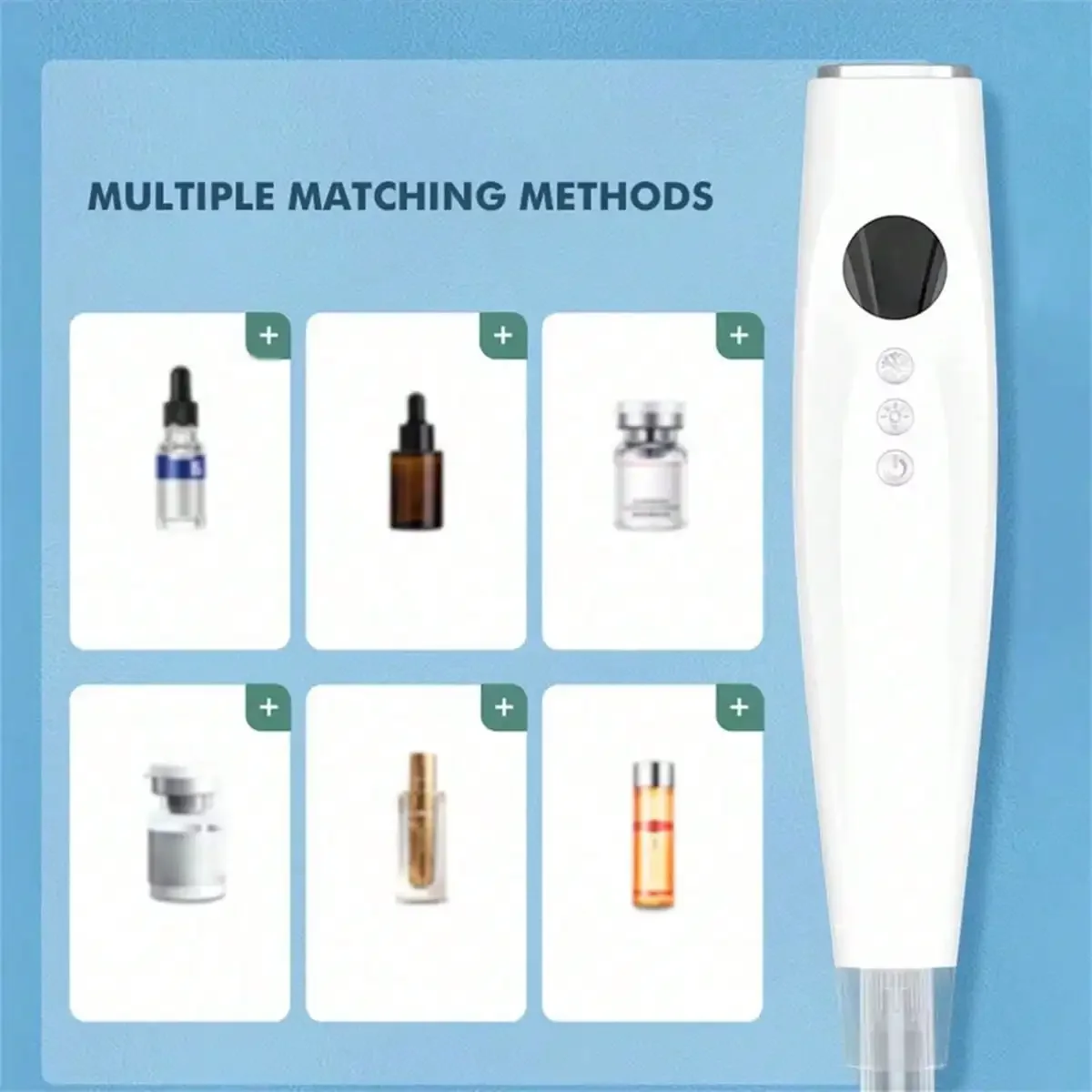 MULTIPLE MATCHING METHODS

+

+

+

+

+

+