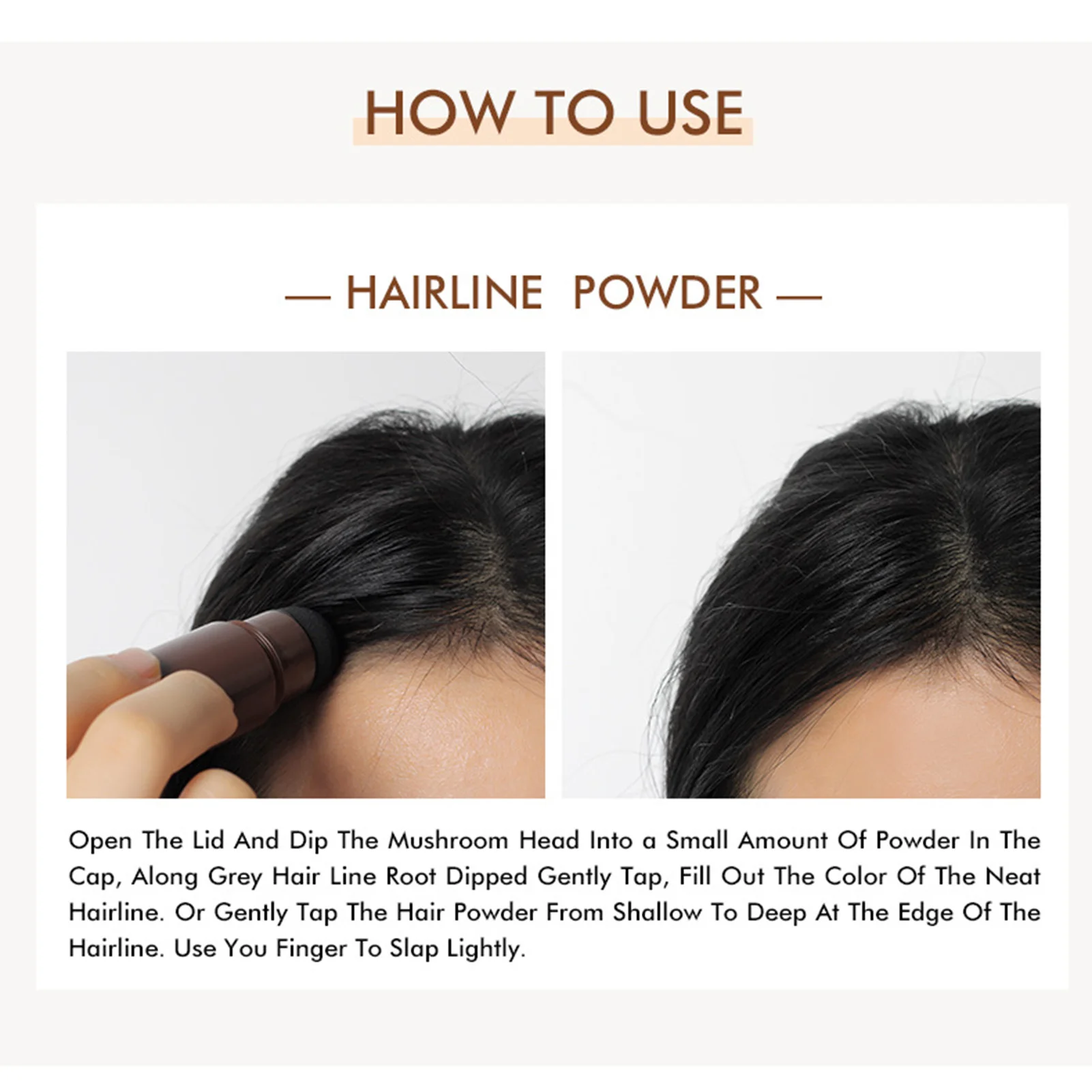 HOW TO USE

— HAIRLINE POWDER —

Open The Lid And Dip The Mushroom Head Into a Small Amount Of Powder In The Cap, Along Grey Hair Line Root Dipped Gently Tap, Fill Out The Color Of The Neat Hairline. Or Gently Tap The Hair Powder From Shallow To Deep At The Edge Of The Hairline. Use You Finger To Slap Lightly.