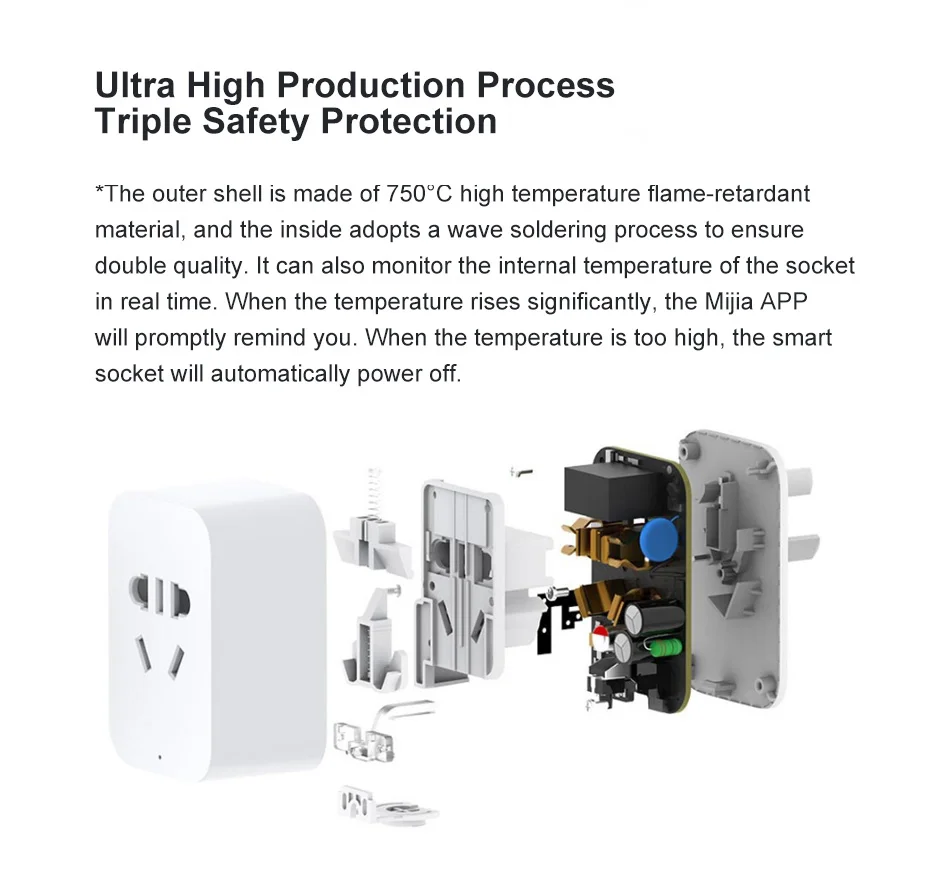 Ultra High Production Process
Triple Safety Protection

*The outer shell is made of 750°C high temperature flame-retardant material, and the inside adopts a wave soldering process to ensure double quality. It can also monitor the internal temperature of the socket in real time. When the temperature rises significantly, the Mijia APP will promptly remind you. When the temperature is too high, the smart socket will automatically power off.