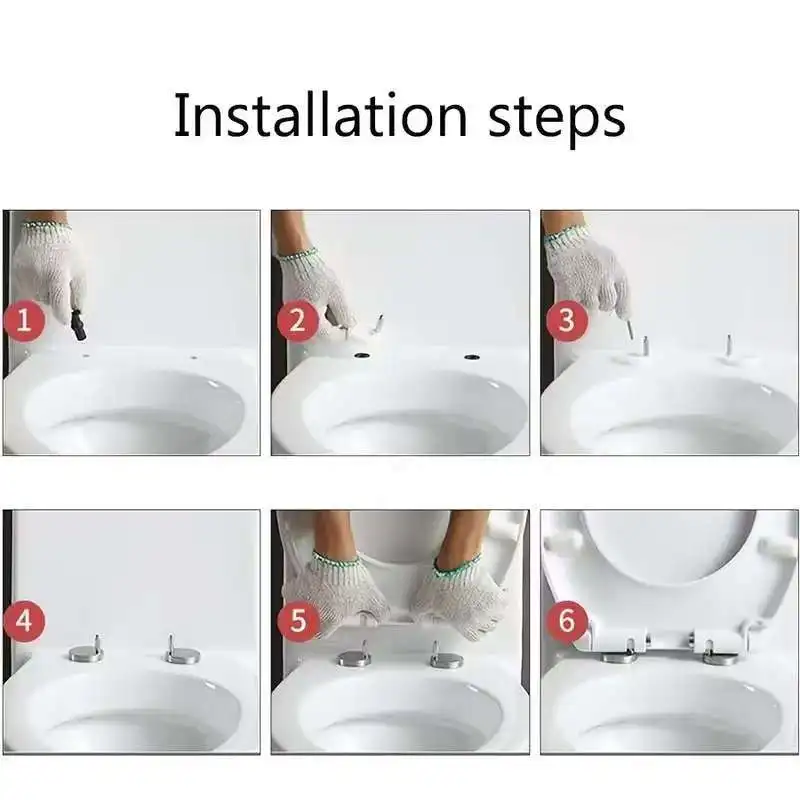 Installation steps

1

2

3

4

5

6