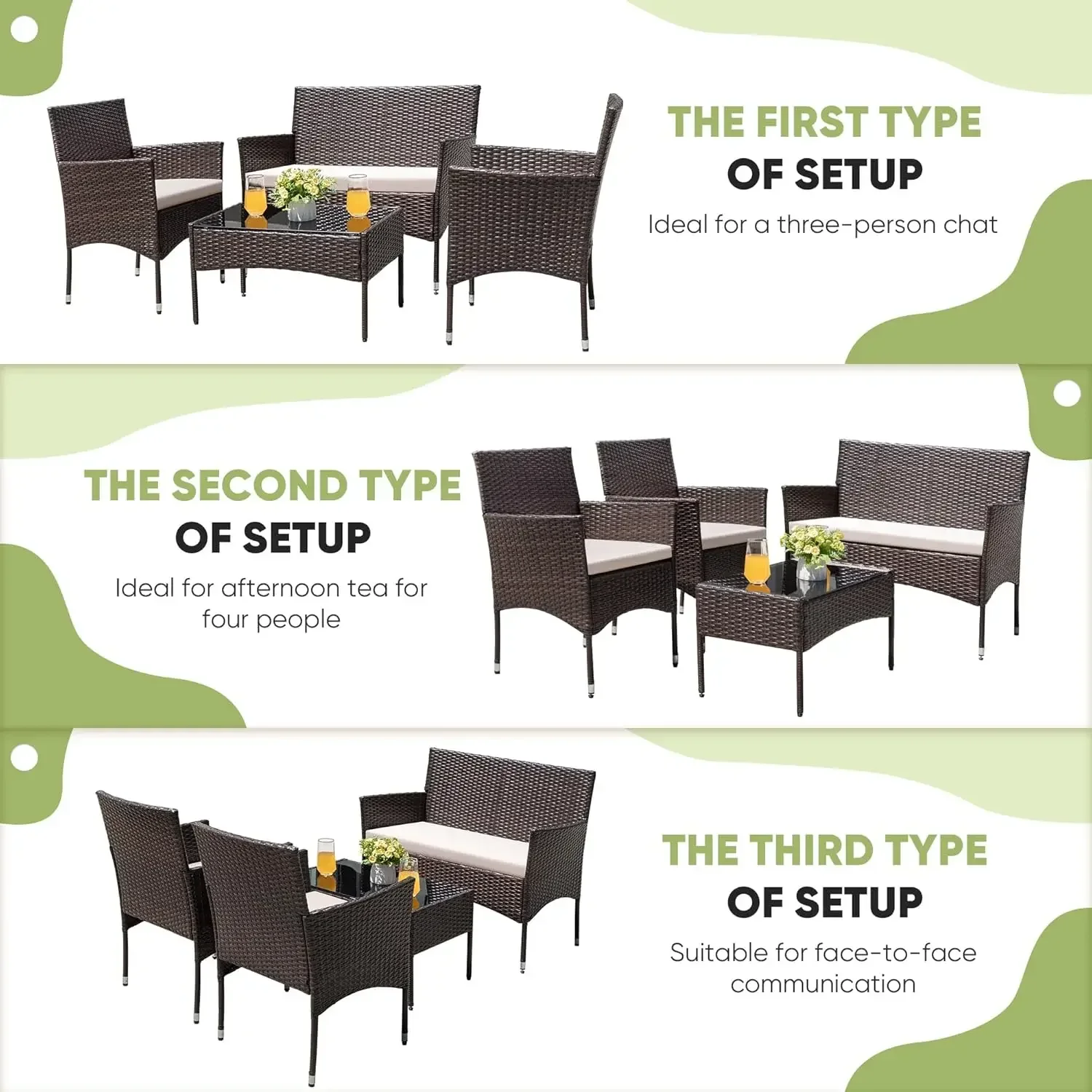 THE FIRST TYPE
OF SETUP
Ideal for a three-person chat

THE SECOND TYPE
OF SETUP
Ideal for afternoon tea for four people

THE THIRD TYPE
OF SETUP
Suitable for face-to-face communication