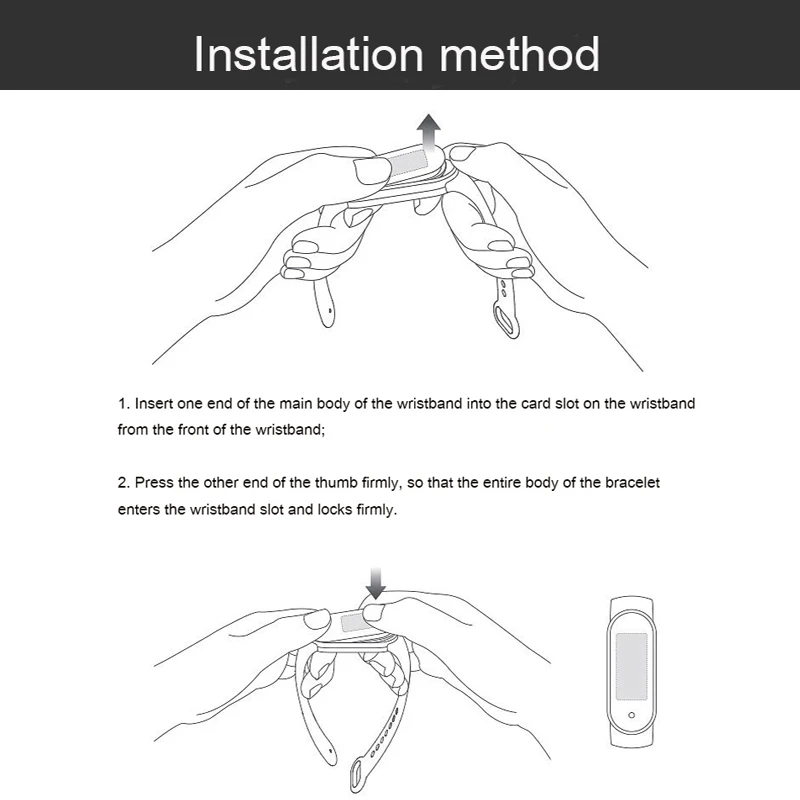 Installation method

1. Insert one end of the main body of the wristband into the card slot on the wristband from the front of the wristband;

2. Press the other end of the thumb firmly, so that the entire body of the bracelet enters the wristband slot and locks firmly.