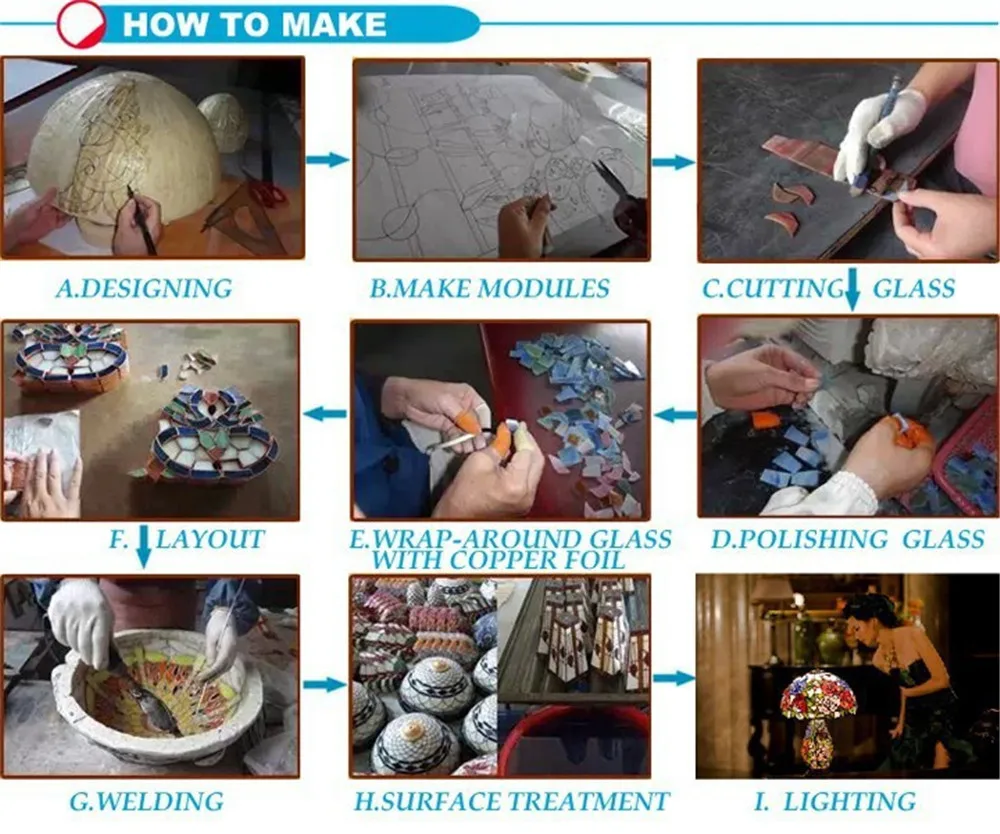 HOW TO MAKE

A.DESIGNING

B.MAKE MODULES

C.CUTTING GLASS

F. LAYOUT

E.WRAP-AROUND GLASS WITH COPPER FOIL

D.POLISHING GLASS

G.WELDING

H.SURFACE TREATMENT

I. LIGHTING