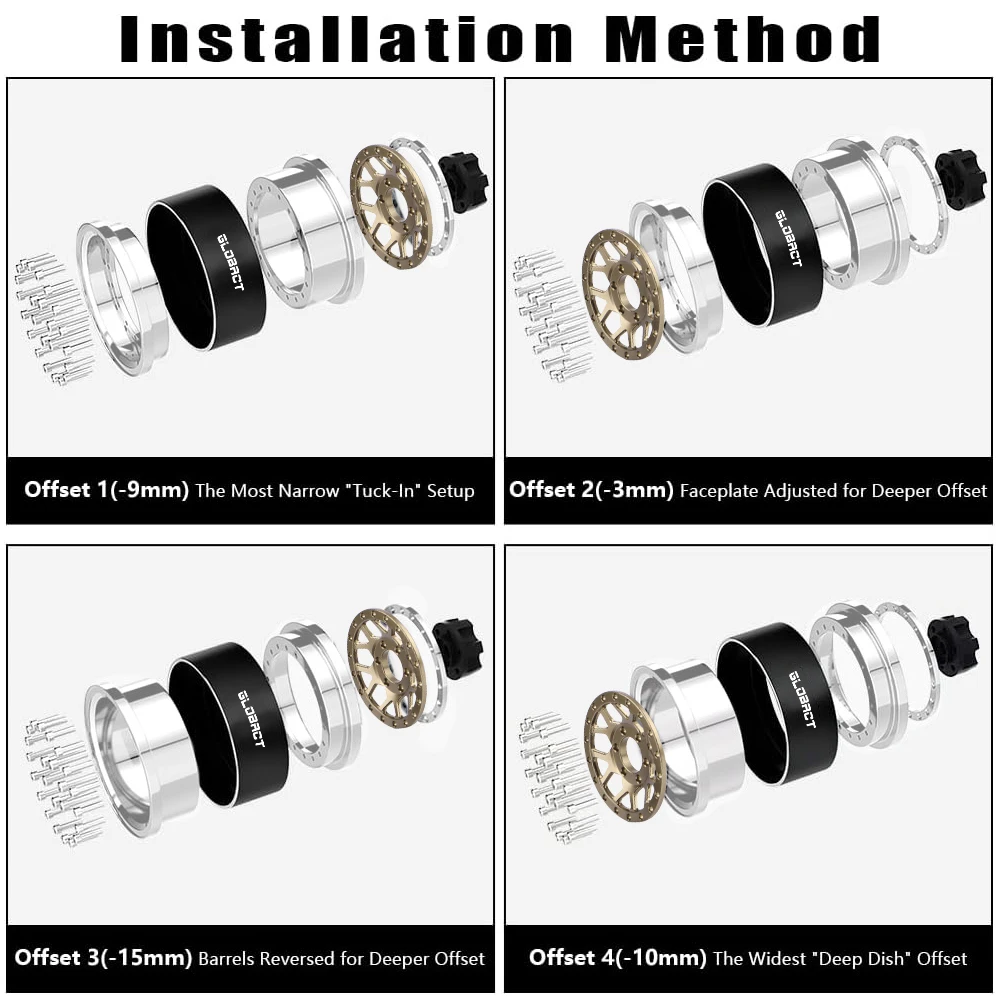 Installation Method

GLOBACT

Offset 1(-9mm) The Most Narrow "Tuck-In" Setup

GLOBACT

Offset 2(-3mm) Faceplate Adjusted for Deeper Offset

GLOBACT

Offset 3(-15mm) Barrels Reversed for Deeper Offset

GLOBACT

Offset 4(-10mm) The Widest "Deep Dish" Offset