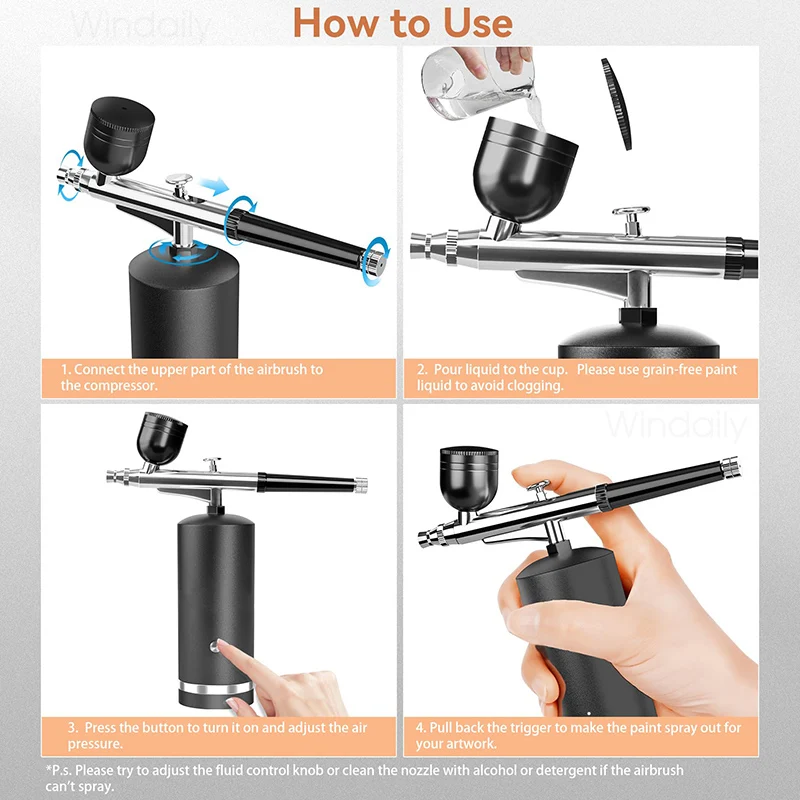 Windaily

How to Use

1. Connect the upper part of the airbrush to the compressor.

2. Pour liquid to the cup. Please use grain-free paint liquid to avoid clogging.

Windaily

3. Press the button to turn it on and adjust the air pressure.

4. Pull back the trigger to make the paint spray out for your artwork.

*P.s. Please try to adjust the fluid control knob or clean the nozzle with alcohol or detergent if the airbrush can't spray.