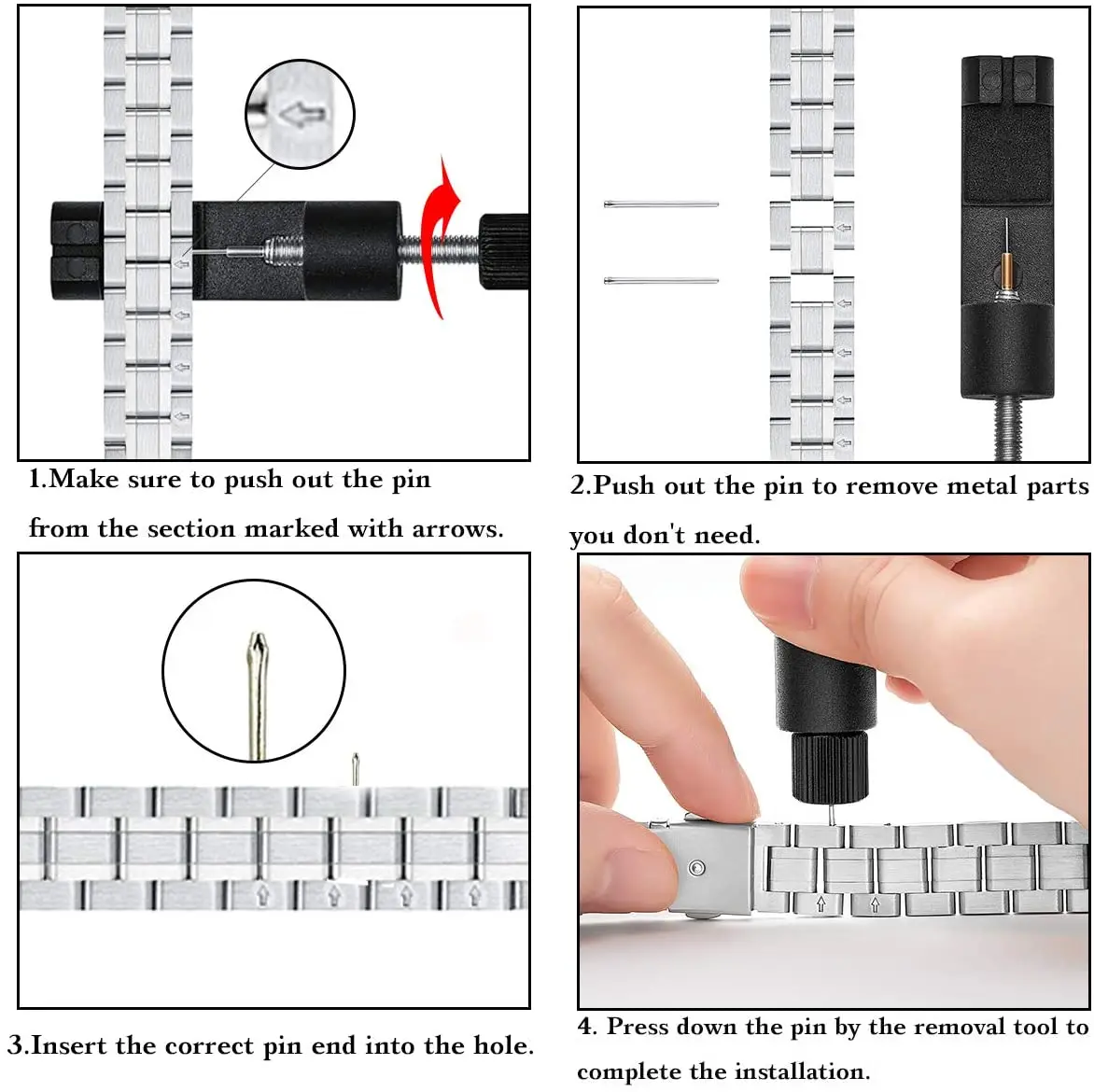 1.Make sure to push out the pin from the section marked with arrows.

2.Push out the pin to remove metal parts you don't need.

3.Insert the correct pin end into the hole.

4. Press down the pin by the removal tool to complete the installation.