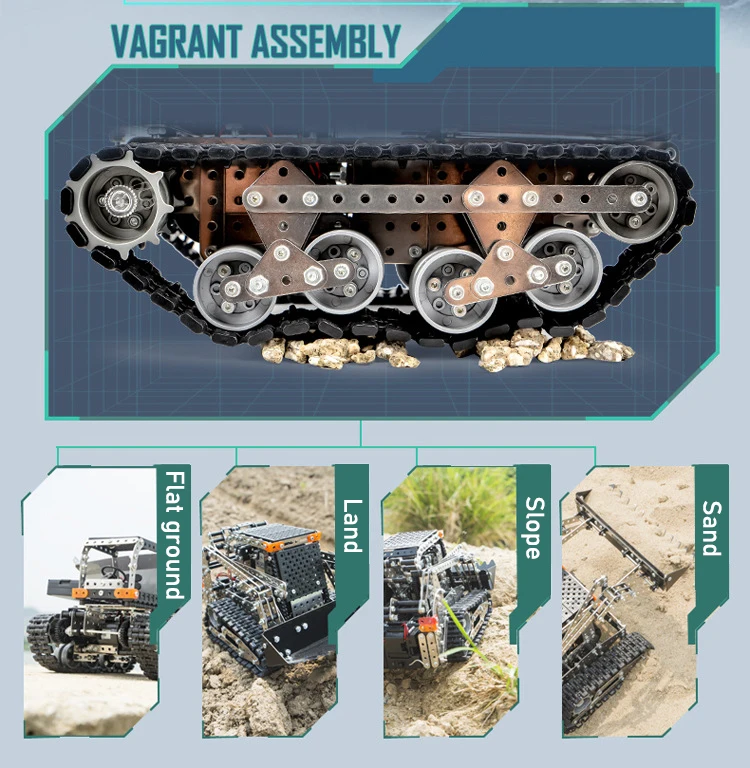 VAGRANT ASSEMBLY

Flat ground

Land

Slope

Sand