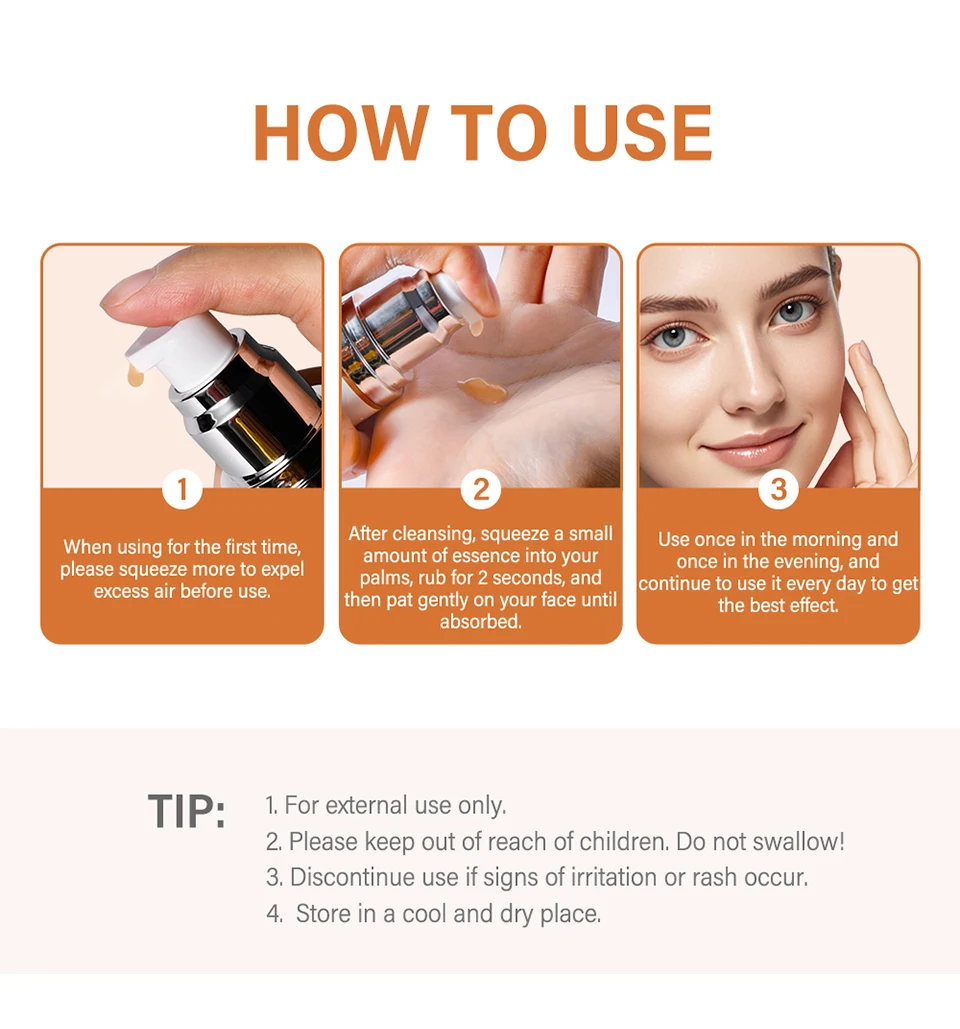 HOW TO USE

1
When using for the first time, please squeeze more to expel excess air before use.

2
After cleansing, squeeze a small amount of essence into your palms, rub for 2 seconds, and then pat gently on your face until absorbed.

3
Use once in the morning and once in the evening, and continue to use it every day to get the best effect.

TIP:
1. For external use only.
2. Please keep out of reach of children. Do not swallow!
3. Discontinue use if signs of irritation or rash occur.
4. Store in a cool and dry place.