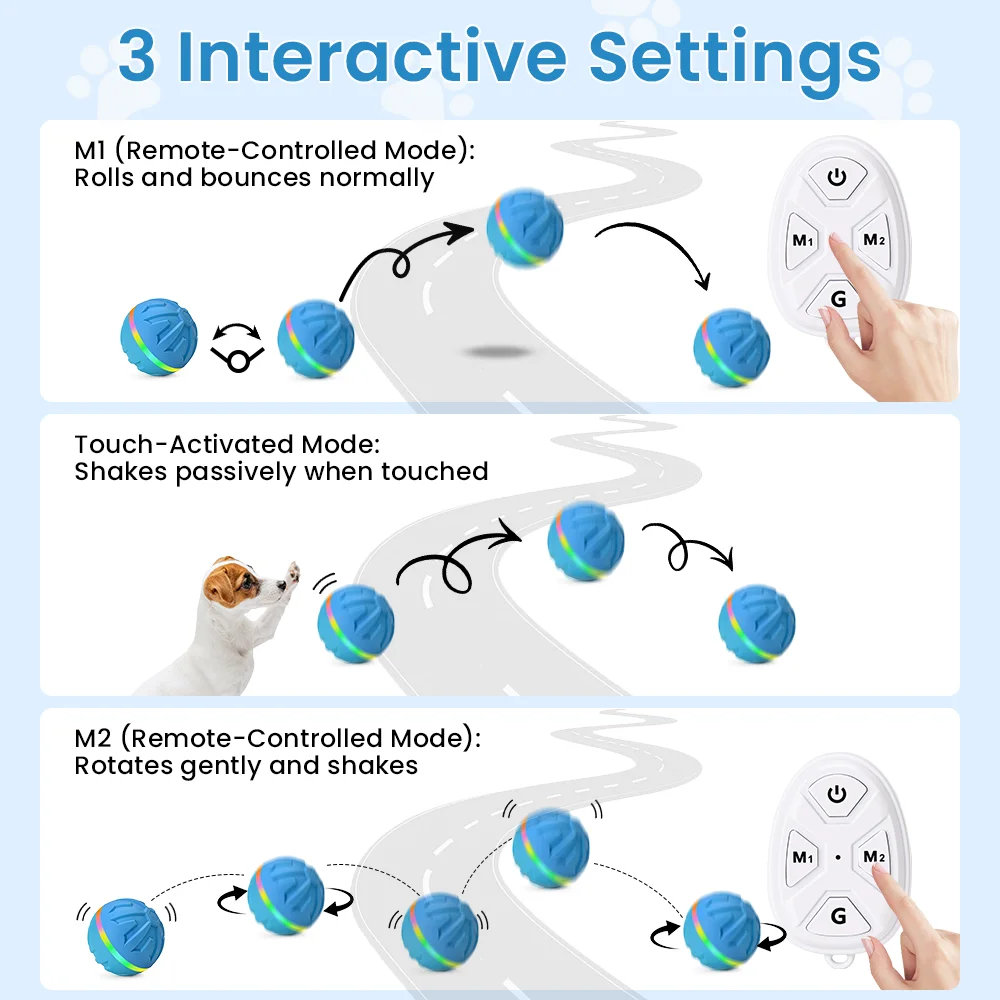 3 Interactive Settings

M1 (Remote-Controlled Mode):
Rolls and bounces normally

M1 M2 G

Touch-Activated Mode:
Shakes passively when touched

M2 (Remote-Controlled Mode):
Rotates gently and shakes

M1 M2 G