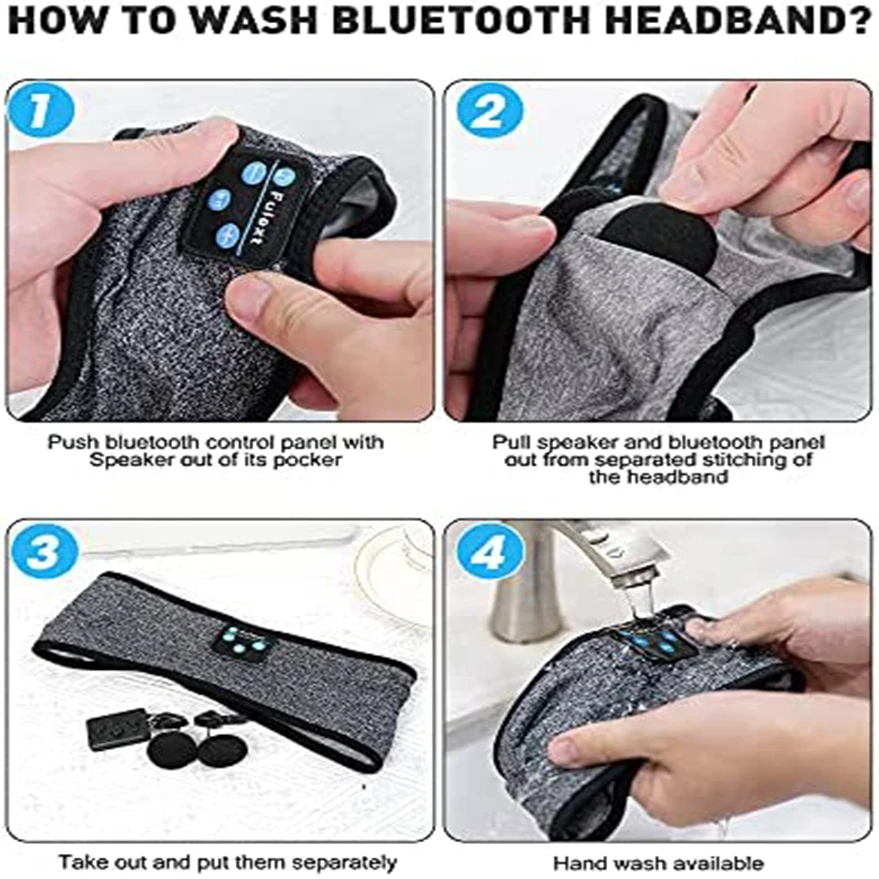 HOW TO WASH BLUETOOTH HEADBAND?

1

Fulext

Push bluetooth control panel with Speaker out of its pocker

2

Pull speaker and bluetooth panel out from separated stitching of the headband

3

Take out and put them separately

4

Hand wash available