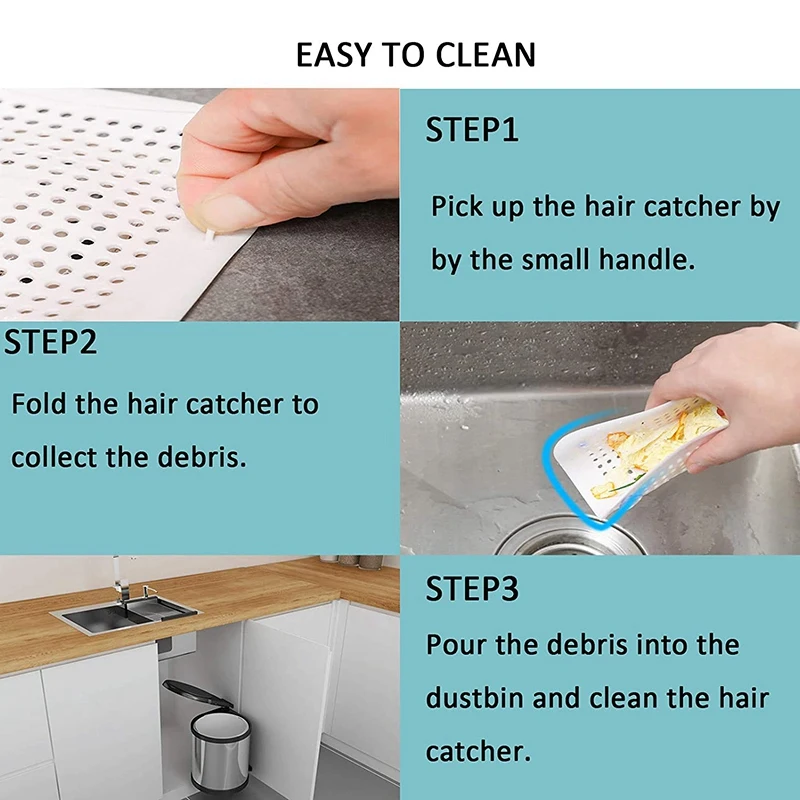 EASY TO CLEAN

STEP1

Pick up the hair catcher by by the small handle.

STEP2

Fold the hair catcher to collect the debris.

STEP3

Pour the debris into the dustbin and clean the hair catcher.