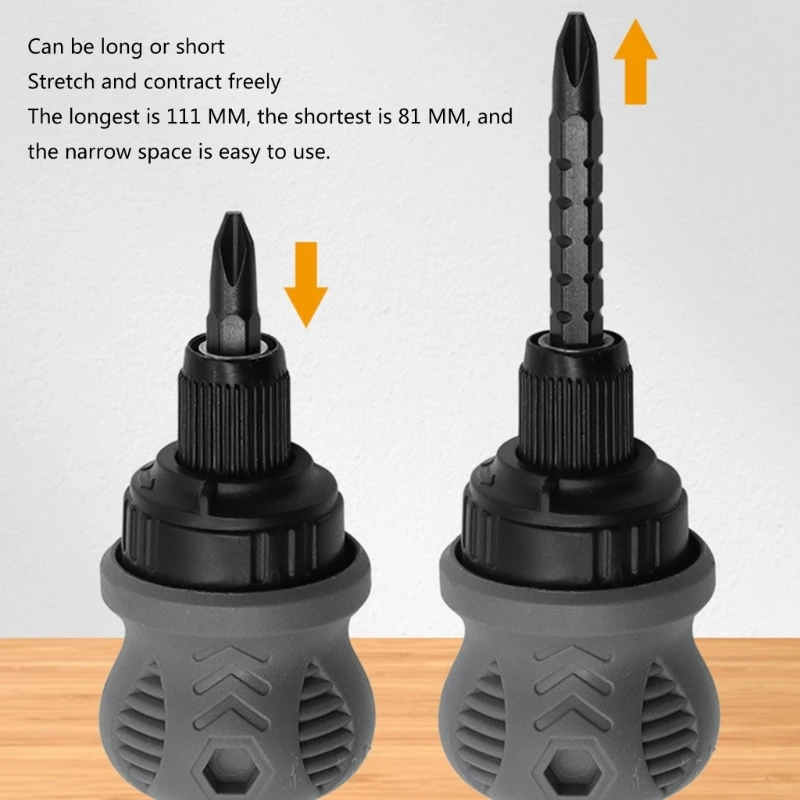 Can be long or short
Stretch and contract freely
The longest is 111 MM, the shortest is 81 MM, and the narrow space is easy to use.