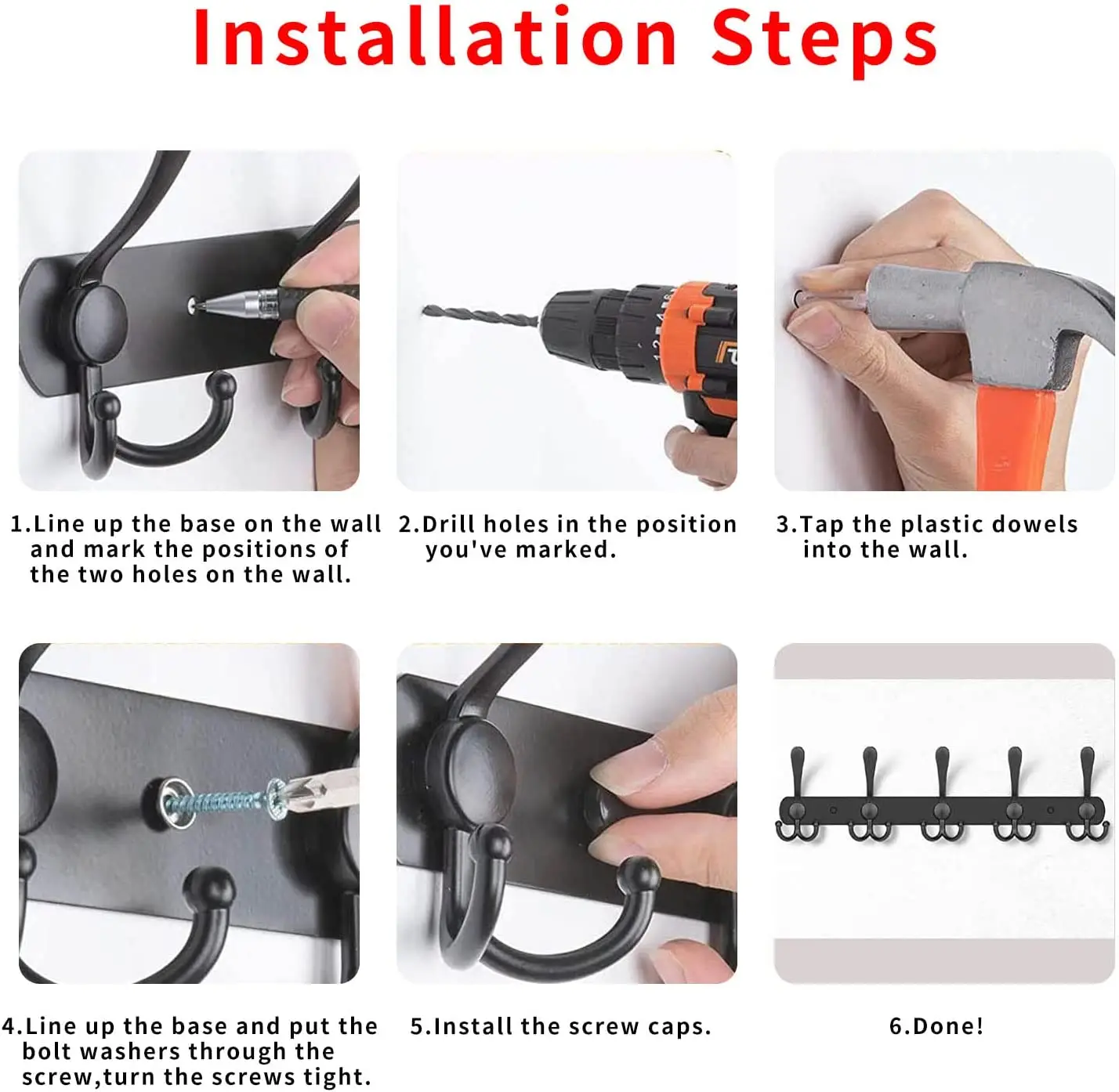 Installation Steps

1.Line up the base on the wall and mark the positions of the two holes on the wall.

2.Drill holes in the position you've marked.

3.Tap the plastic dowels into the wall.

4.Line up the base and put the bolt washers through the screw,turn the screws tight.

5.Install the screw caps.

6.Done!