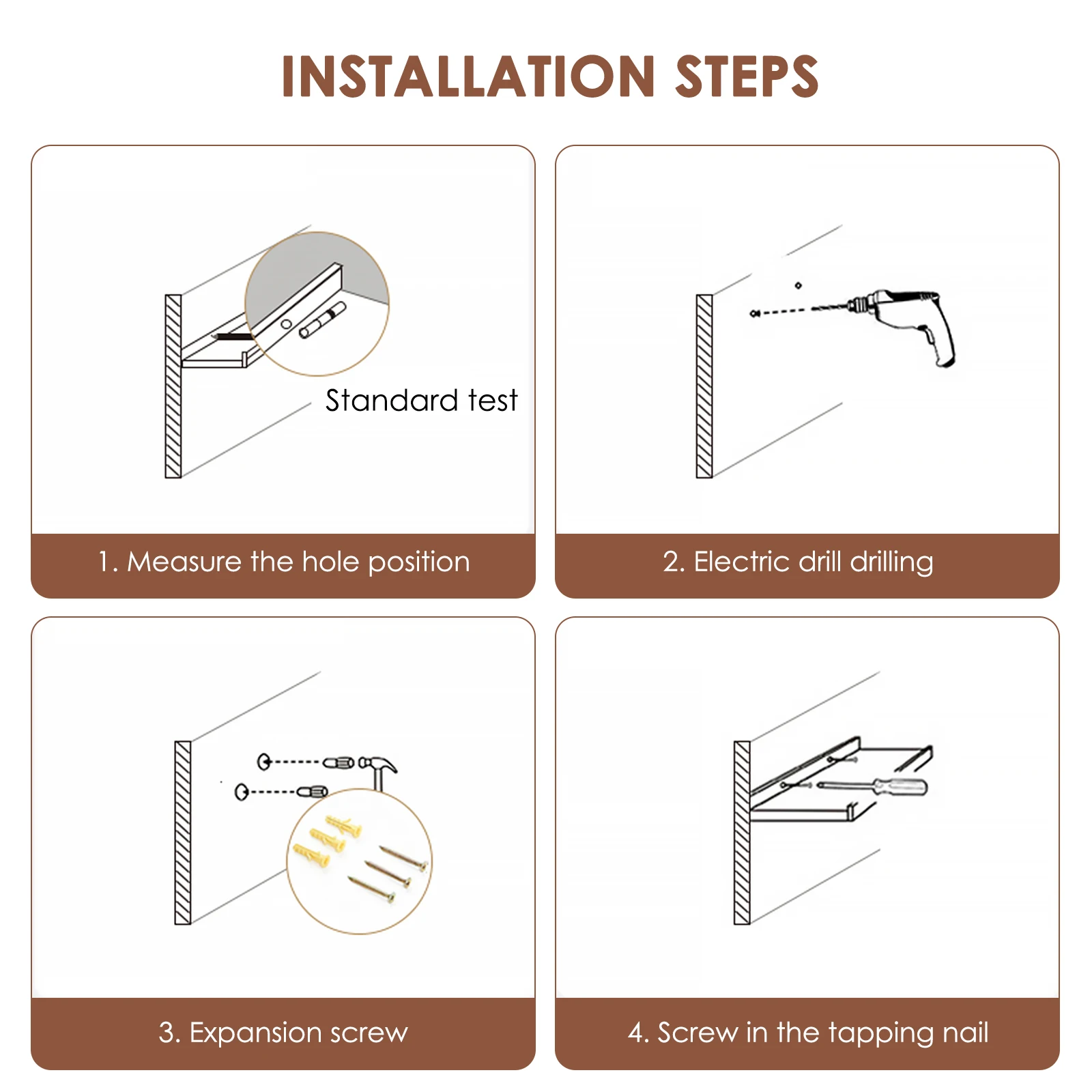 INSTALLATION STEPS

Standard test

1. Measure the hole position

2. Electric drill drilling

3. Expansion screw

4. Screw in the tapping nail