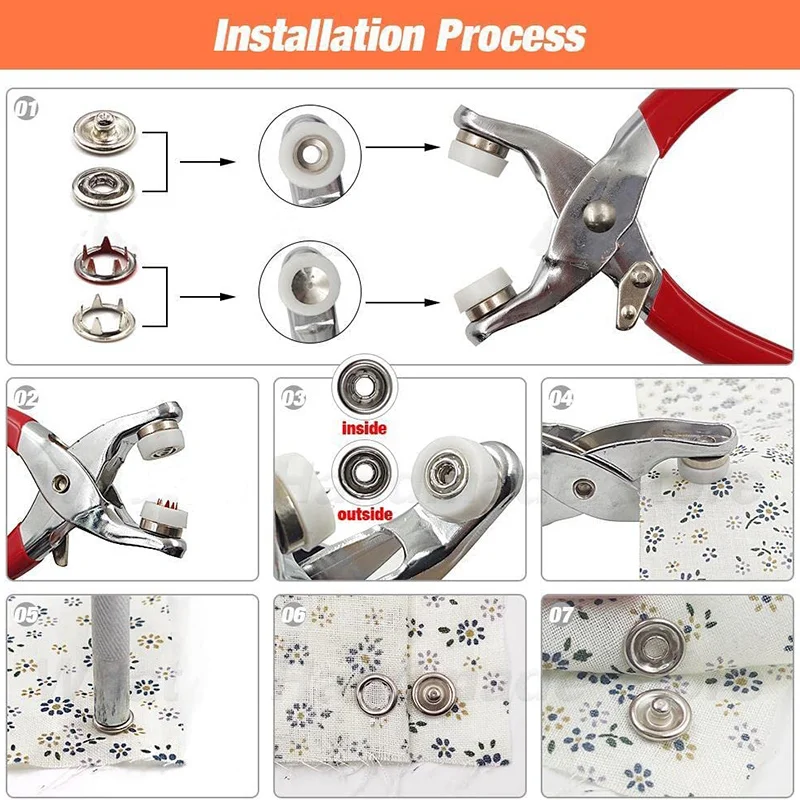 Installation Process

01

02

03

inside

outside

04

05

06

07