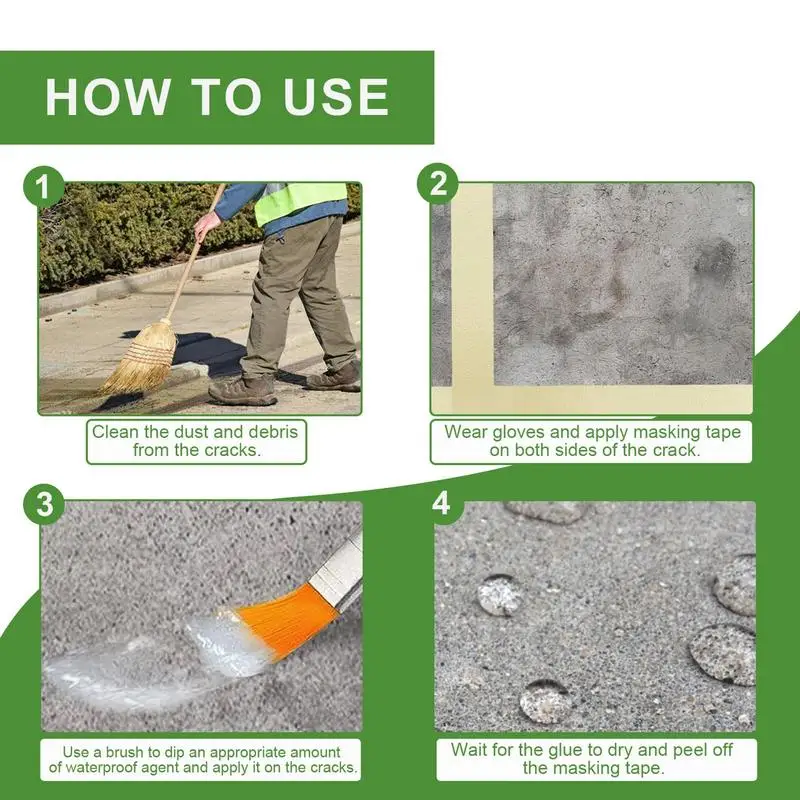 HOW TO USE

1

Clean the dust and debris from the cracks.

2

Wear gloves and apply masking tape on both sides of the crack.

3

Use a brush to dip an appropriate amount of waterproof agent and apply it on the cracks.

4

Wait for the glue to dry and peel off the masking tape.