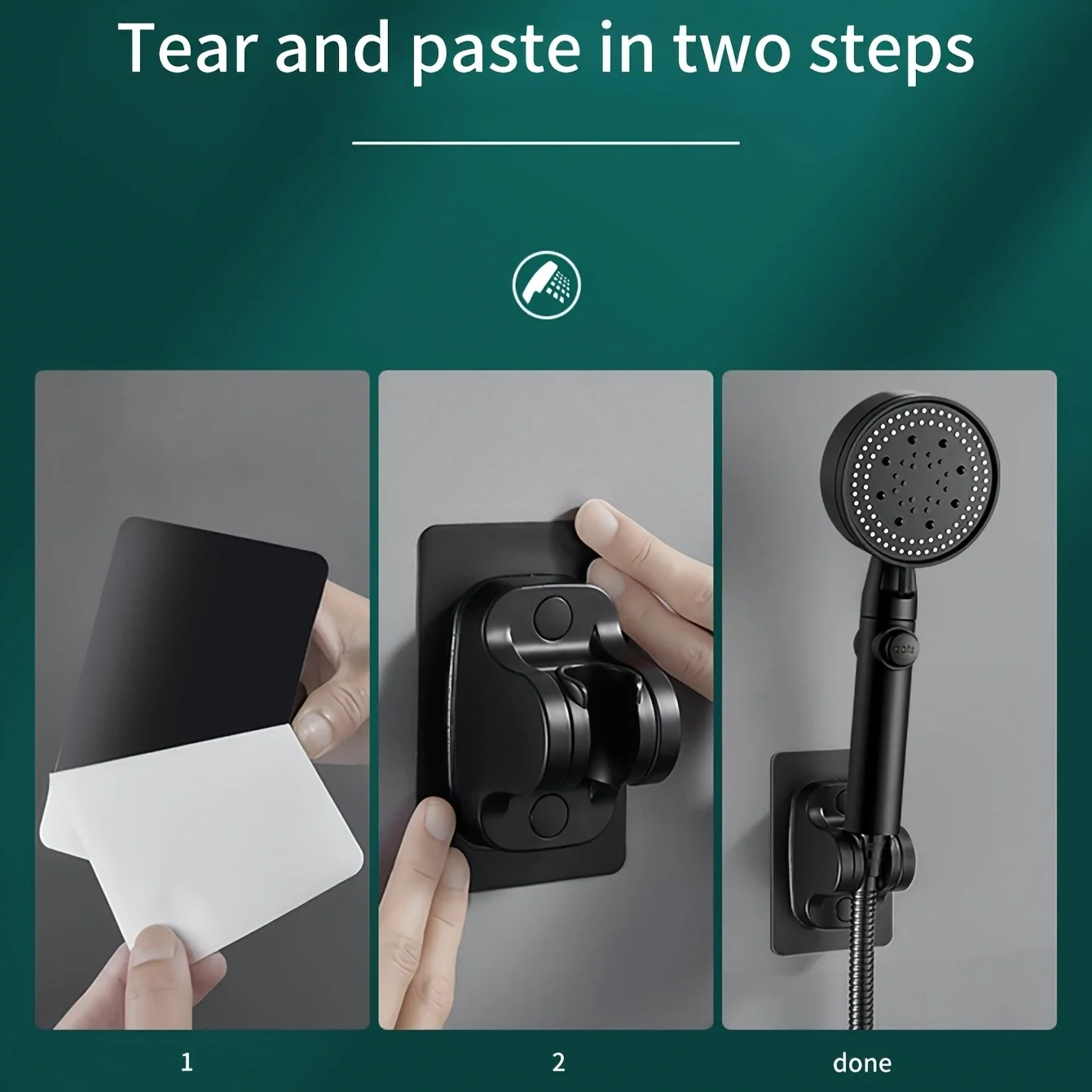 Tear and paste in two steps

1

2

done