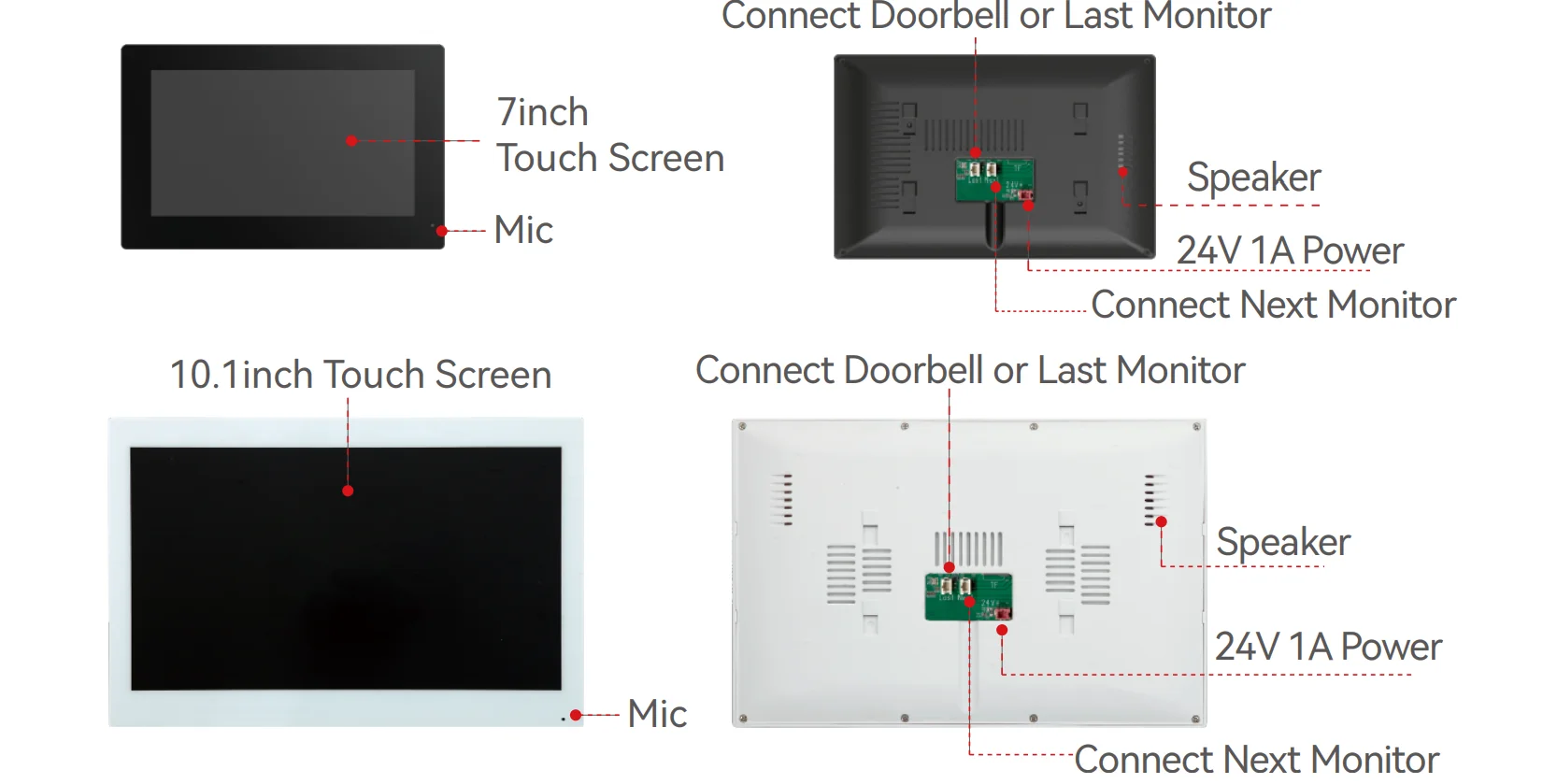 7inch
Touch Screen

Mic

Connect Doorbell or Last Monitor

Speaker

24V 1A Power

Connect Next Monitor

10.1inch Touch Screen

Mic

Connect Doorbell or Last Monitor

Speaker

24V 1A Power

Connect Next Monitor