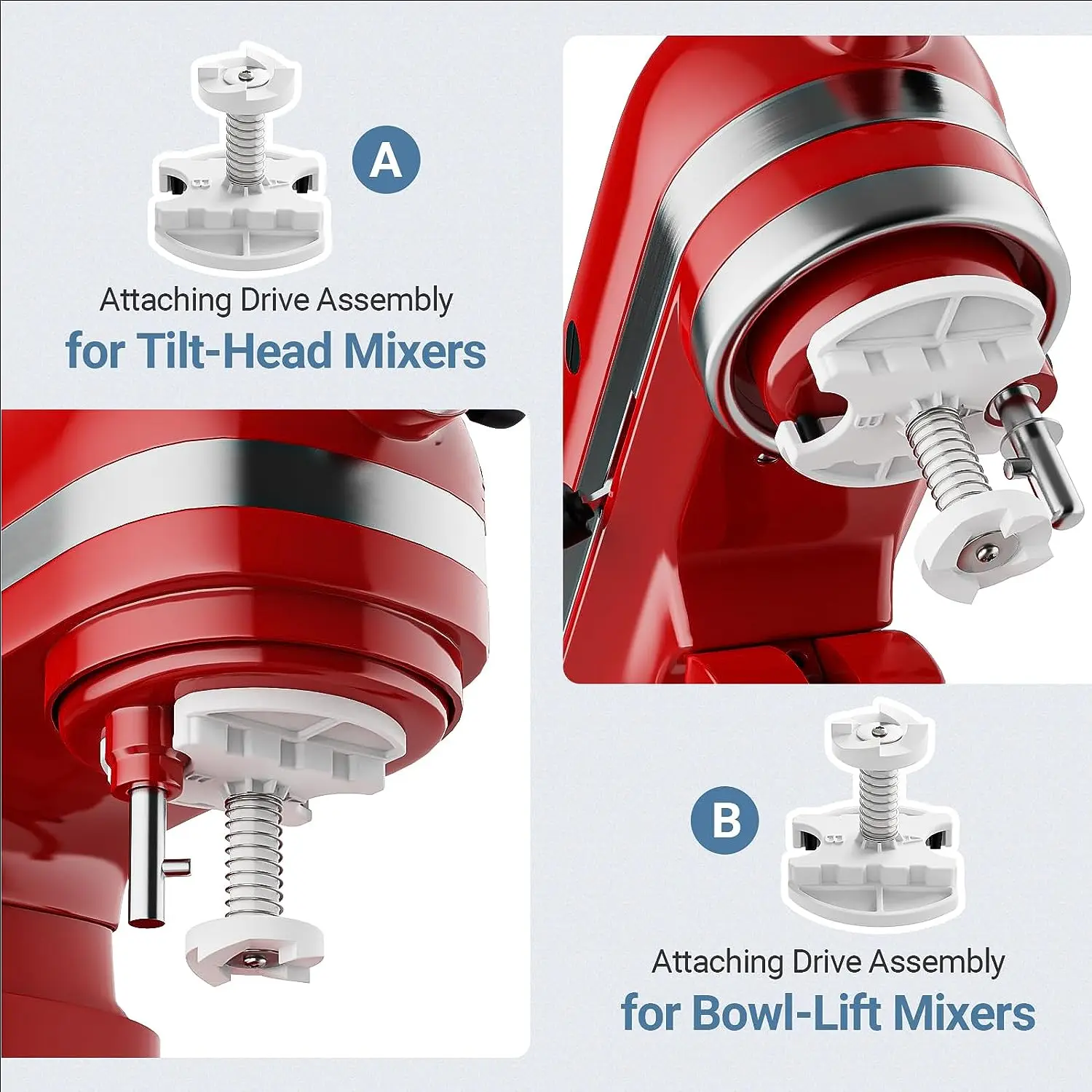 A

Attaching Drive Assembly
for Tilt-Head Mixers

B

Attaching Drive Assembly
for Bowl-Lift Mixers