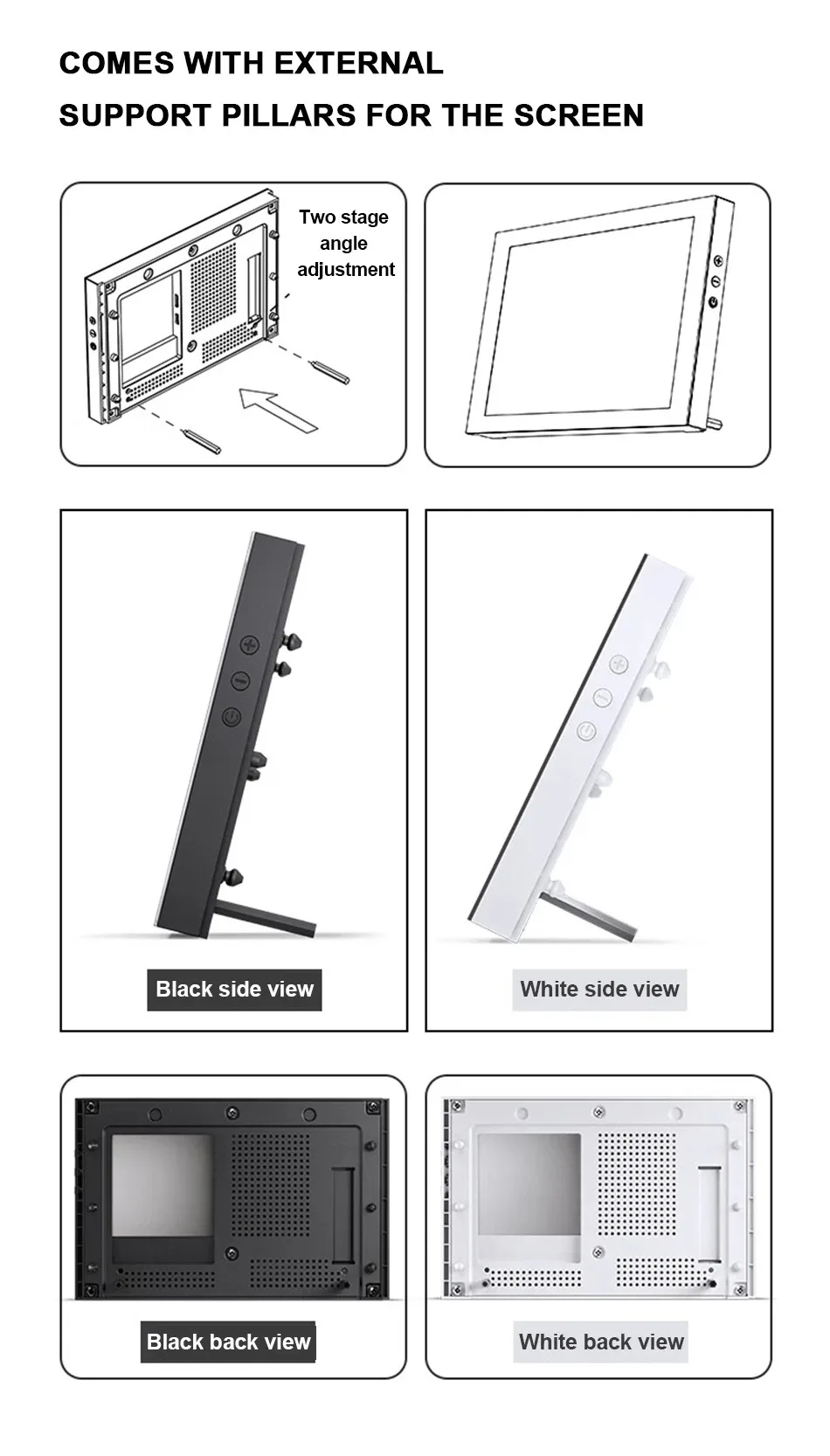 COMES WITH EXTERNAL
SUPPORT PILLARS FOR THE SCREEN

Two stage
angle
adjustment

Black side view

White side view

Black back view

White back view