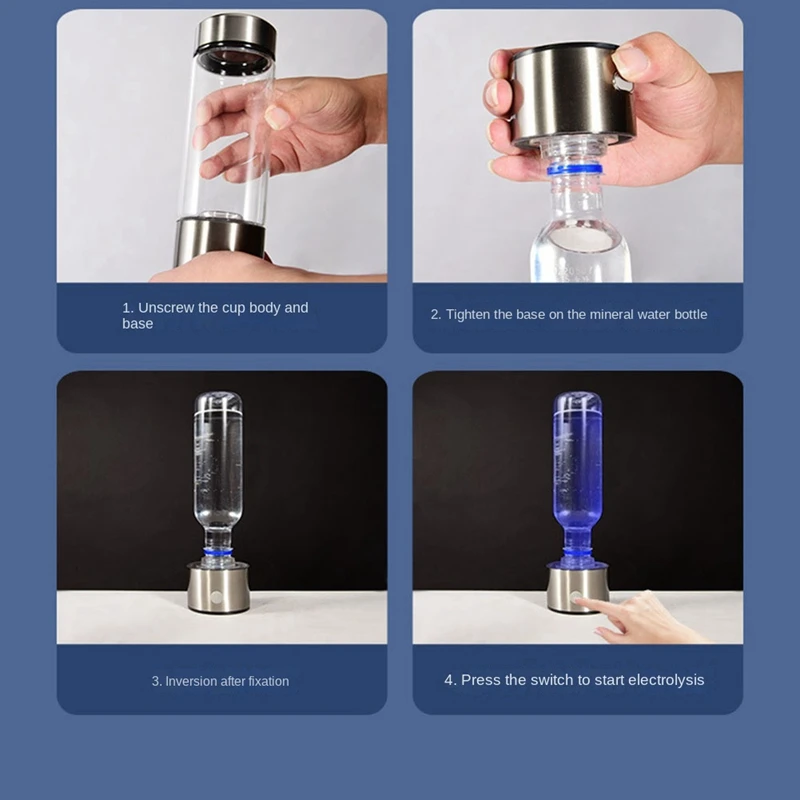 1. Unscrew the cup body and base

2. Tighten the base on the mineral water bottle

3. Inversion after fixation

4. Press the switch to start electrolysis