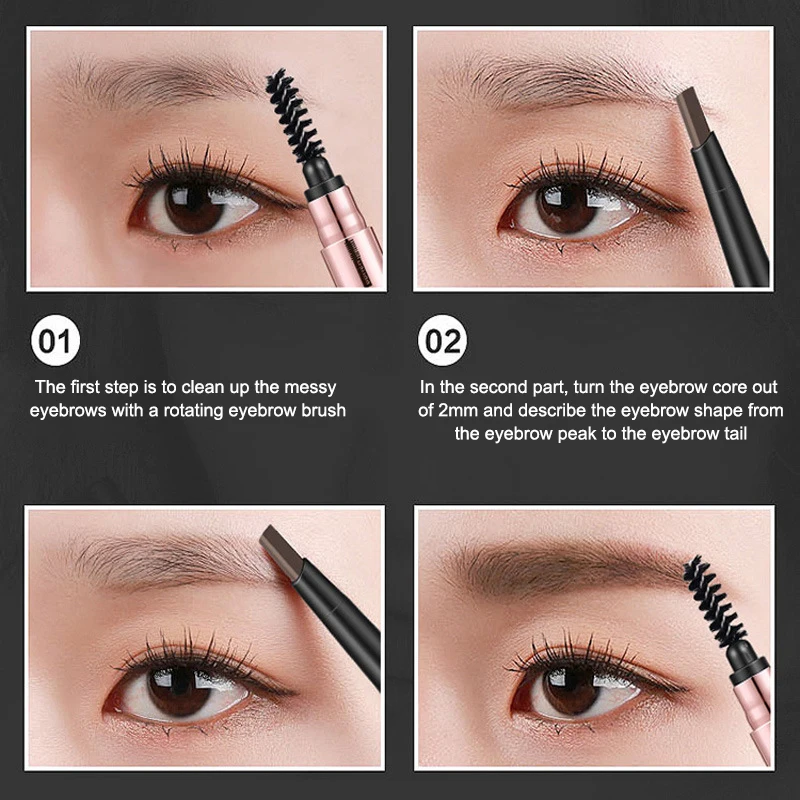 01

The first step is to clean up the messy eyebrows with a rotating eyebrow brush

02

In the second part, turn the eyebrow core out of 2mm and describe the eyebrow shape from the eyebrow peak to the eyebrow tail