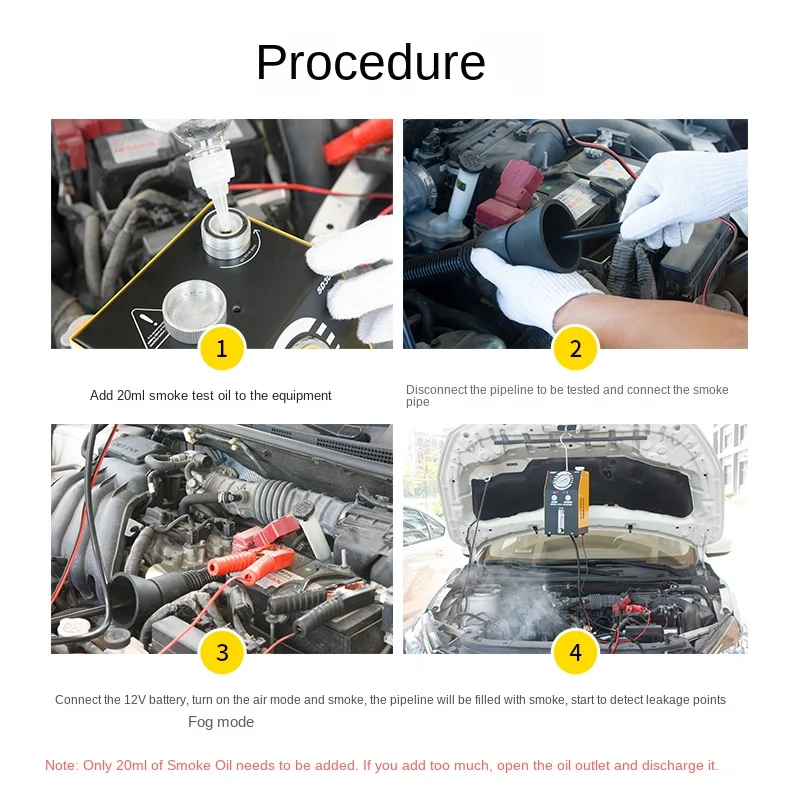 Procedure

1

Add 20ml smoke test oil to the equipment

2

Disconnect the pipeline to be tested and connect the smoke pipe

3

4

Connect the 12V battery, turn on the air mode and smoke, the pipeline will be filled with smoke, start to detect leakage points

Fog mode

Note: Only 20ml of Smoke Oil needs to be added. If you add too much, open the oil outlet and discharge it.