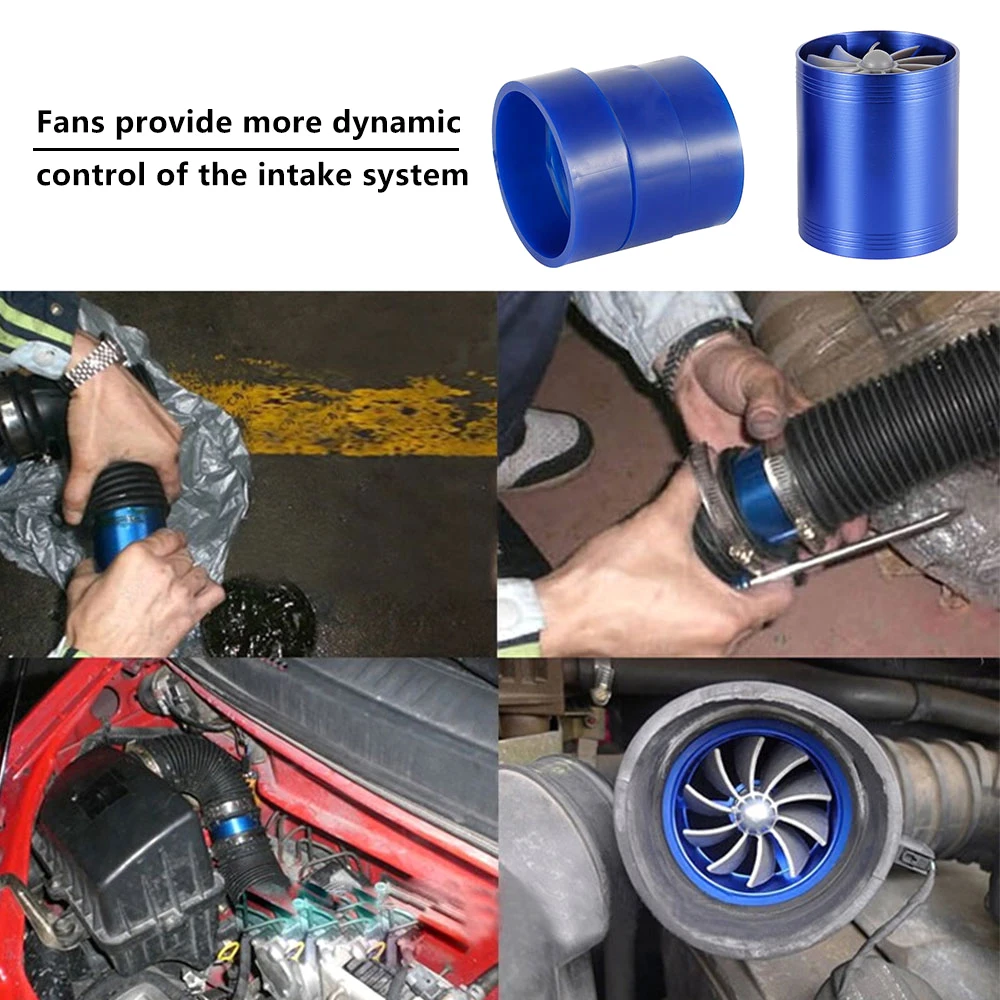 Fans provide more dynamic
control of the intake system