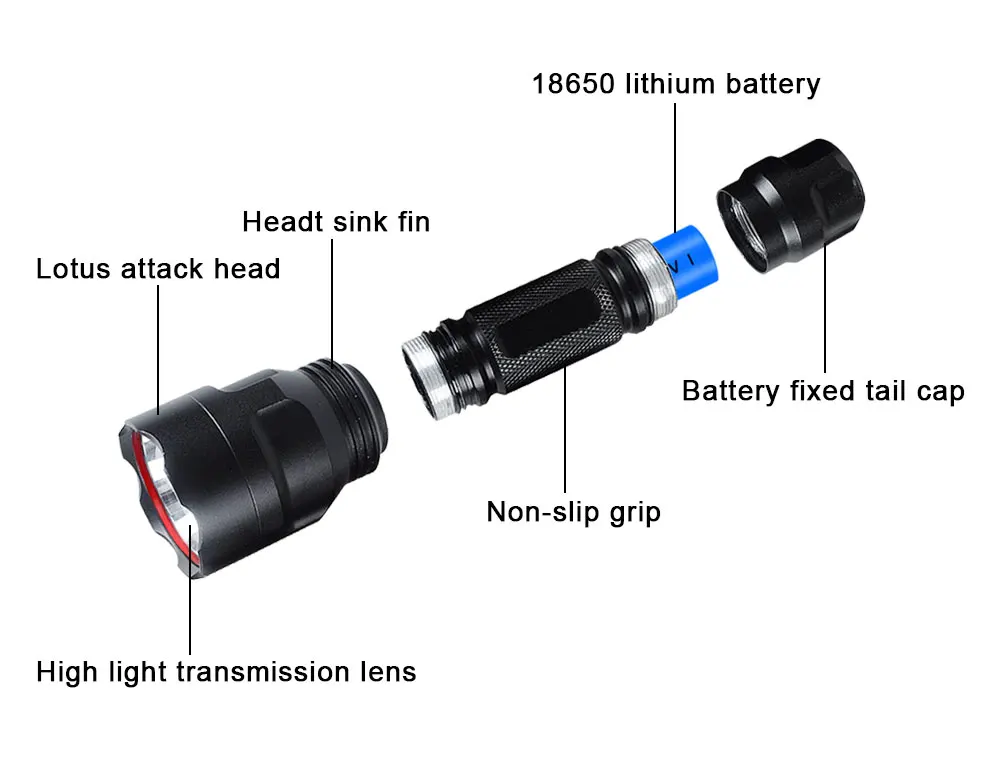 18650 lithium battery

Headt sink fin

Lotus attack head

Battery fixed tail cap

Non-slip grip

High light transmission lens