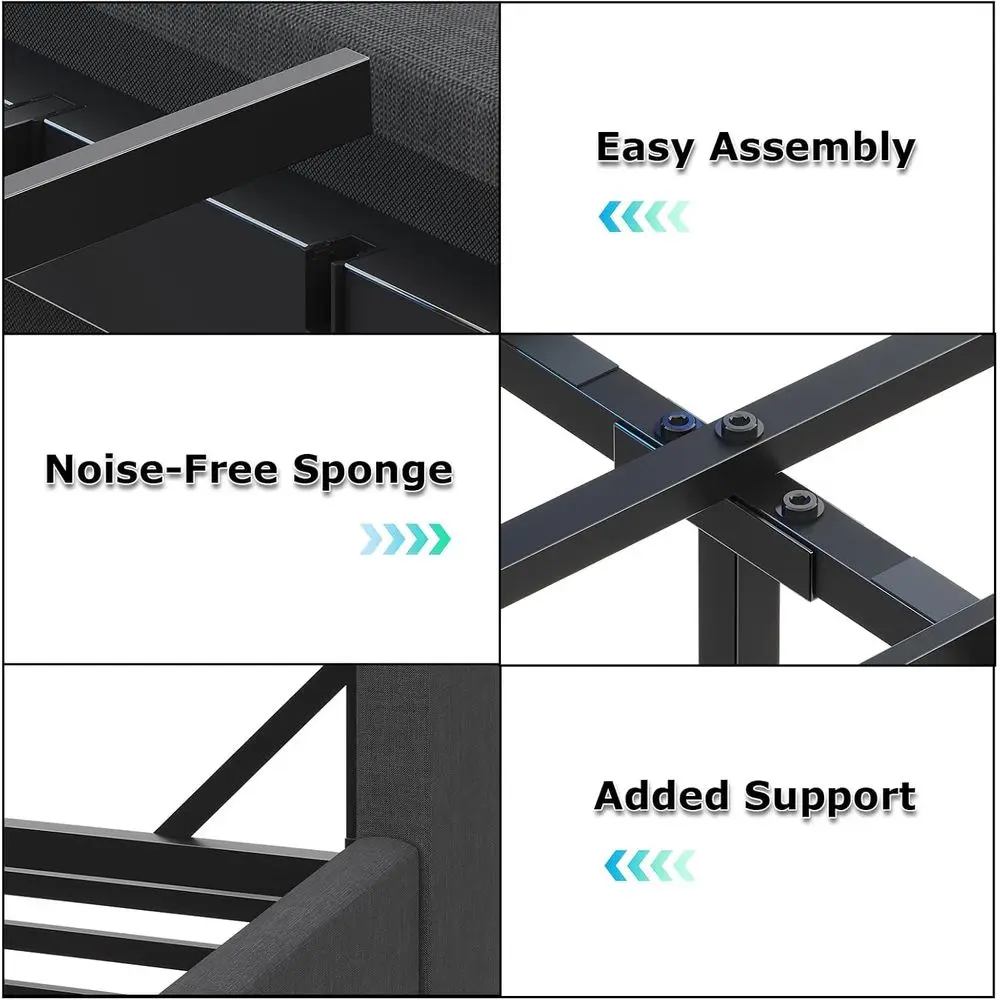 Easy Assembly

Noise-Free Sponge

Added Support